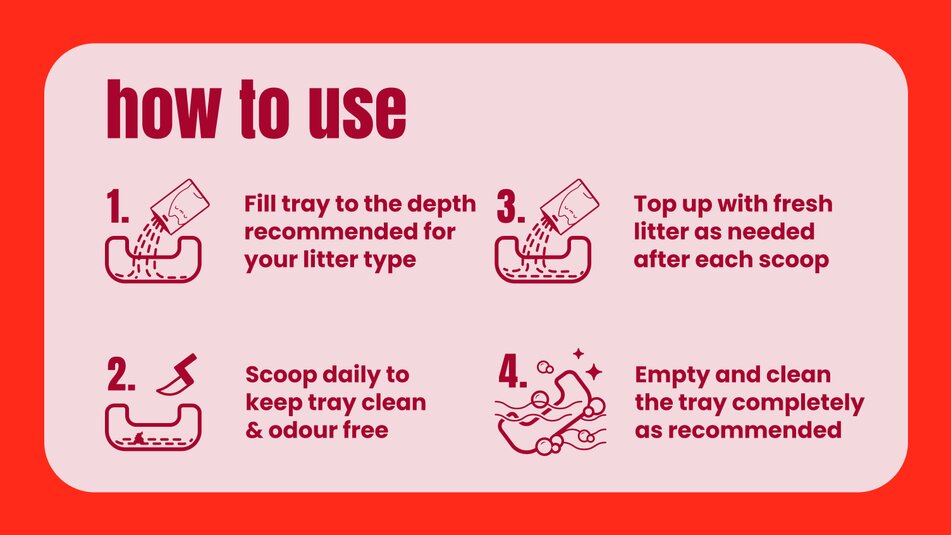 how to use

1. Fill tray to the depth recommended for your litter type

2. Scoop daily to keep tray clean & odour free

3. Top up with fresh litter as needed after each scoop

4. Empty and clean the tray completely as recommended