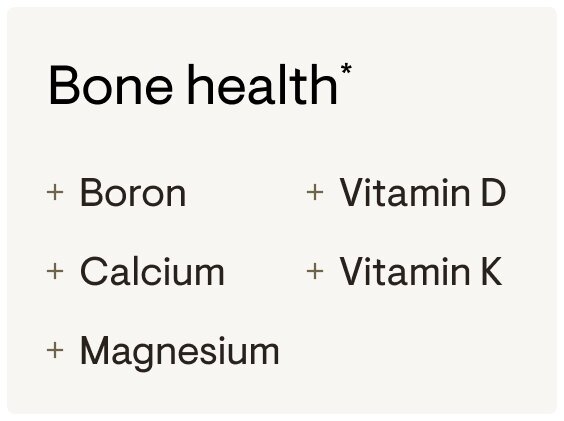 Bone health*

+ Boron
+ Calcium
+ Magnesium

+ Vitamin D
+ Vitamin K