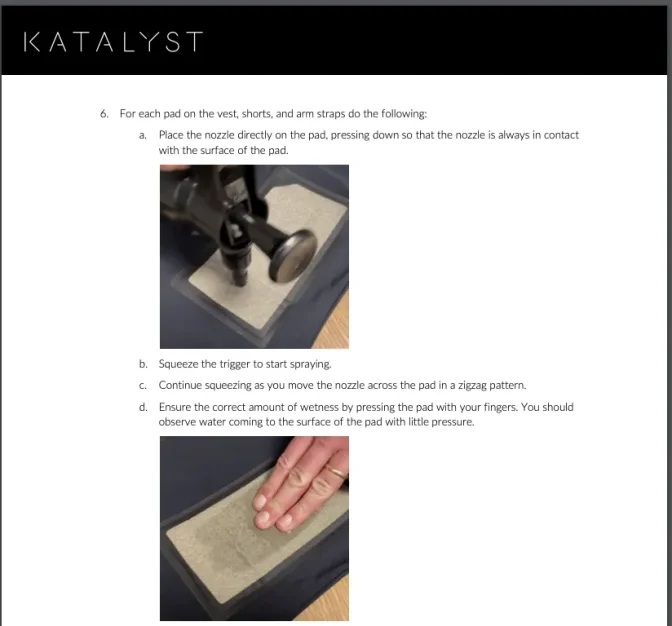 KATALYST

6. For each pad on the vest, shorts, and arm straps do the following:

a. Place the nozzle directly on the pad, pressing down so that the nozzle is always in contact with the surface of the pad.

b. Squeeze the trigger to start spraying.

c. Continue squeezing as you move the nozzle across the pad in a zigzag pattern.

d. Ensure the correct amount of wetness by pressing the pad with your fingers. You should observe water coming to the surface of the pad with little pressure.