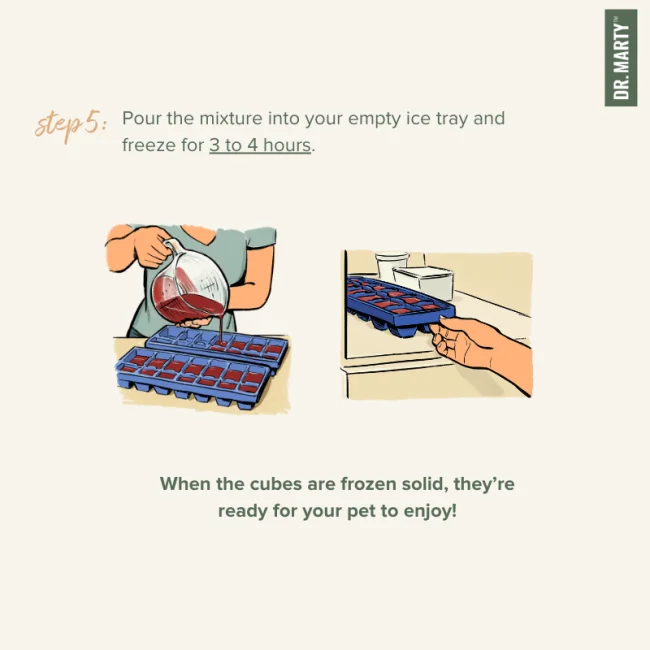 DR. MARTY™

step 5: Pour the mixture into your empty ice tray and freeze for 3 to 4 hours.

When the cubes are frozen solid, they're ready for your pet to enjoy!