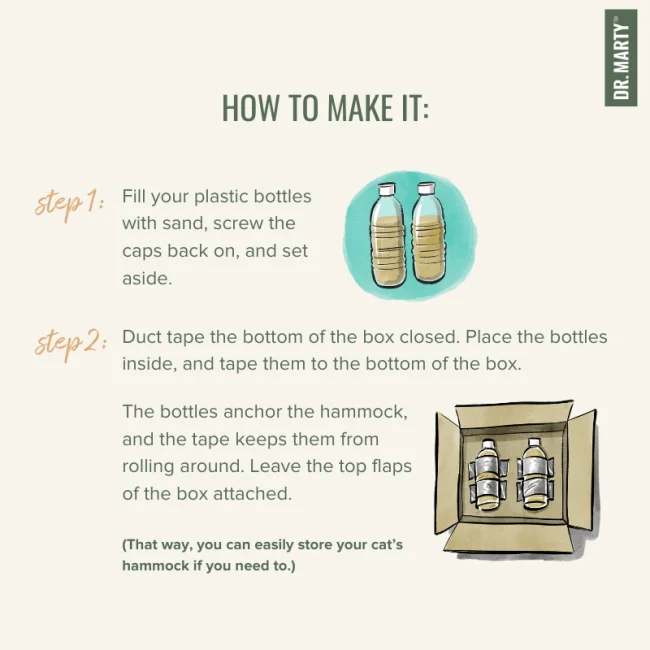 DR. MARTY™

HOW TO MAKE IT:

step 1: Fill your plastic bottles with sand, screw the caps back on, and set aside.

step 2: Duct tape the bottom of the box closed. Place the bottles inside, and tape them to the bottom of the box.

The bottles anchor the hammock, and the tape keeps them from rolling around. Leave the top flaps of the box attached.

(That way, you can easily store your cat's hammock if you need to.)