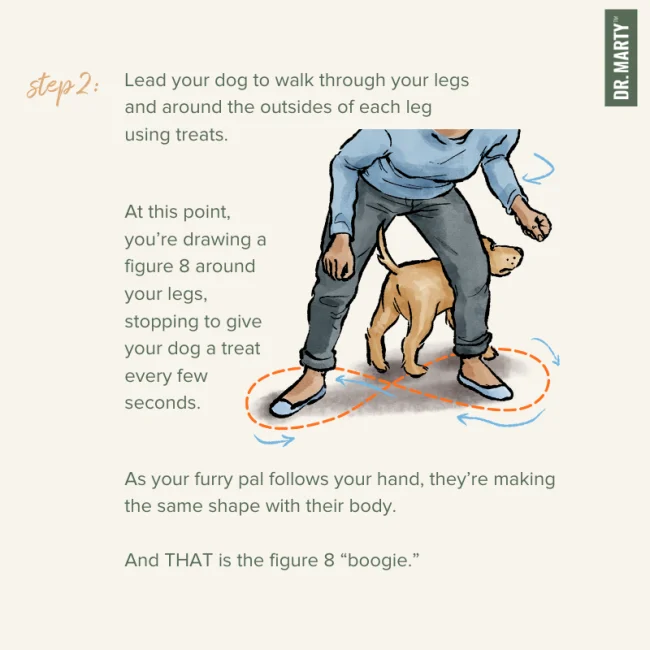 DR. MARTY™

step 2: Lead your dog to walk through your legs and around the outsides of each leg using treats.

At this point, you're drawing a figure 8 around your legs, stopping to give your dog a treat every few seconds.

As your furry pal follows your hand, they're making the same shape with their body.

And THAT is the figure 8 "boogie."