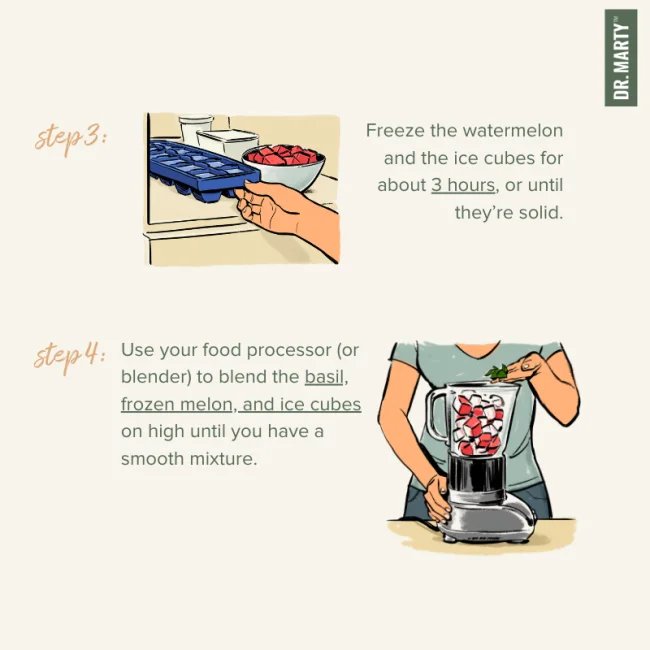 DR. MARTY™

step 3:

Freeze the watermelon and the ice cubes for about 3 hours, or until they're solid.

step 4:

Use your food processor (or blender) to blend the basil, frozen melon, and ice cubes on high until you have a smooth mixture.