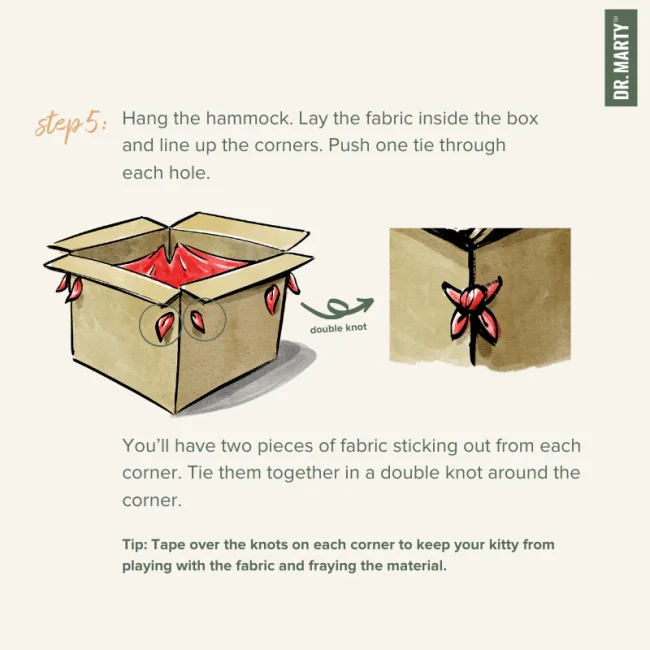 DR. MARTY™

step 5: Hang the hammock. Lay the fabric inside the box and line up the corners. Push one tie through each hole.

double knot

You'll have two pieces of fabric sticking out from each corner. Tie them together in a double knot around the corner.

Tip: Tape over the knots on each corner to keep your kitty from playing with the fabric and fraying the material.