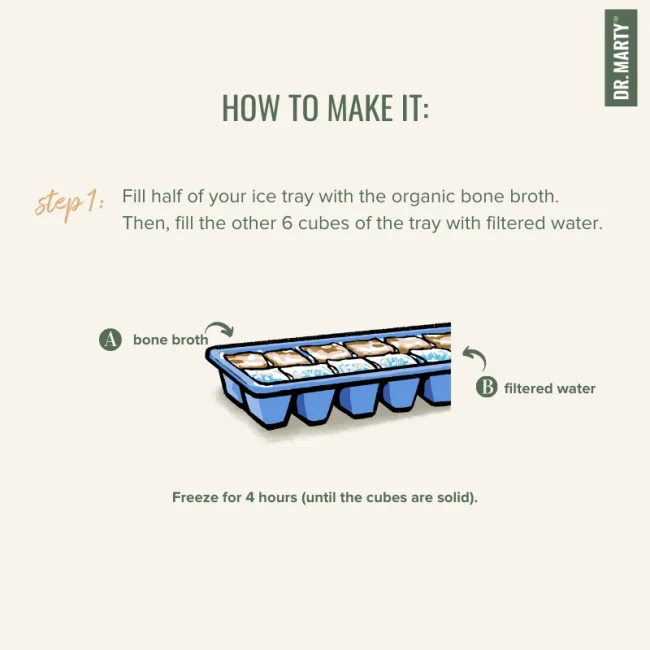 DR. MARTY™

HOW TO MAKE IT:

step 1: Fill half of your ice tray with the organic bone broth. Then, fill the other 6 cubes of the tray with filtered water.

A bone broth

B filtered water

Freeze for 4 hours (until the cubes are solid).