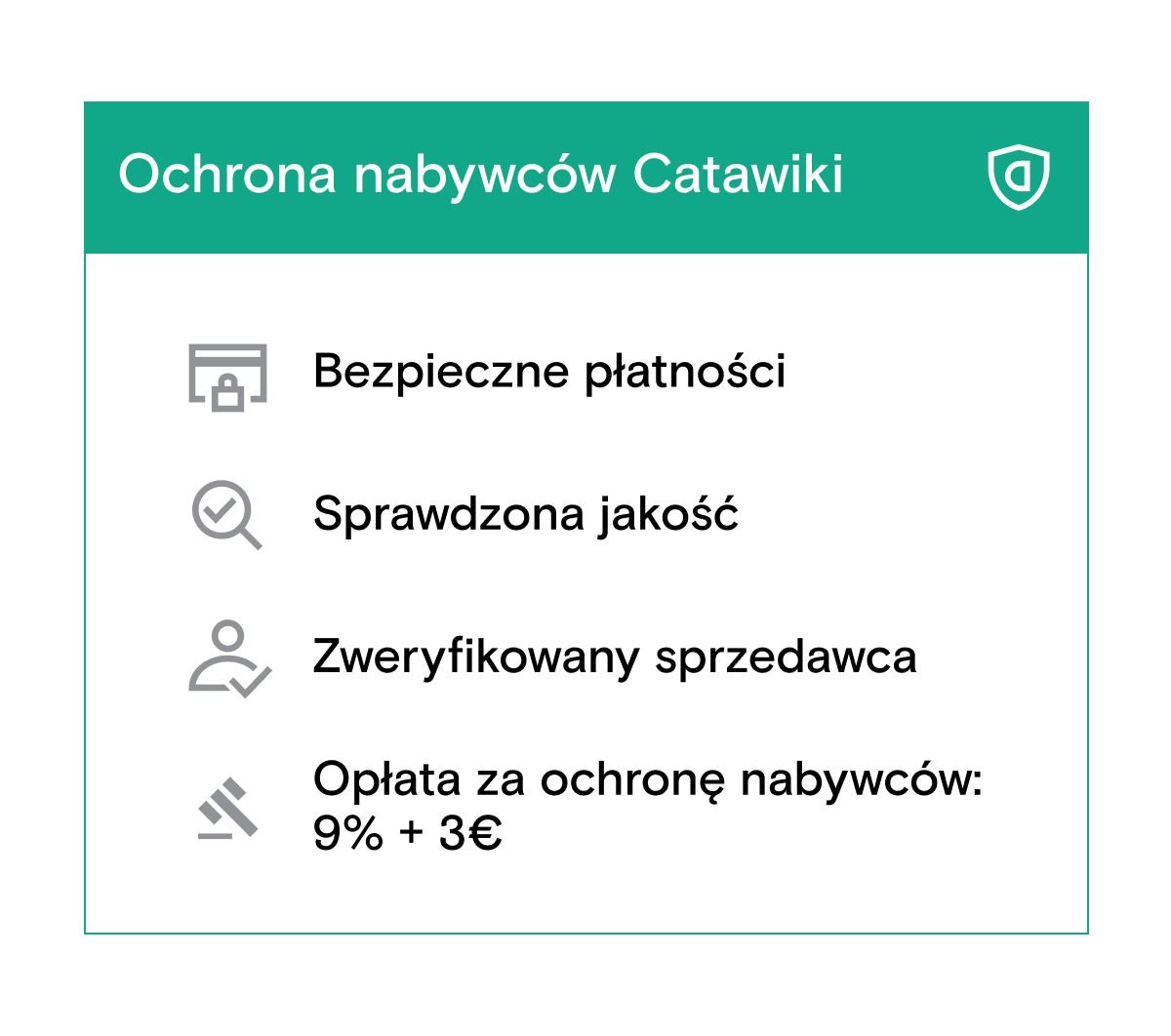 Ochrona nabywców Catawiki

Bezpieczne płatności

Sprawdzona jakość

Zweryfikowany sprzedawca

Opłata za ochronę nabywców: 9% + 3€