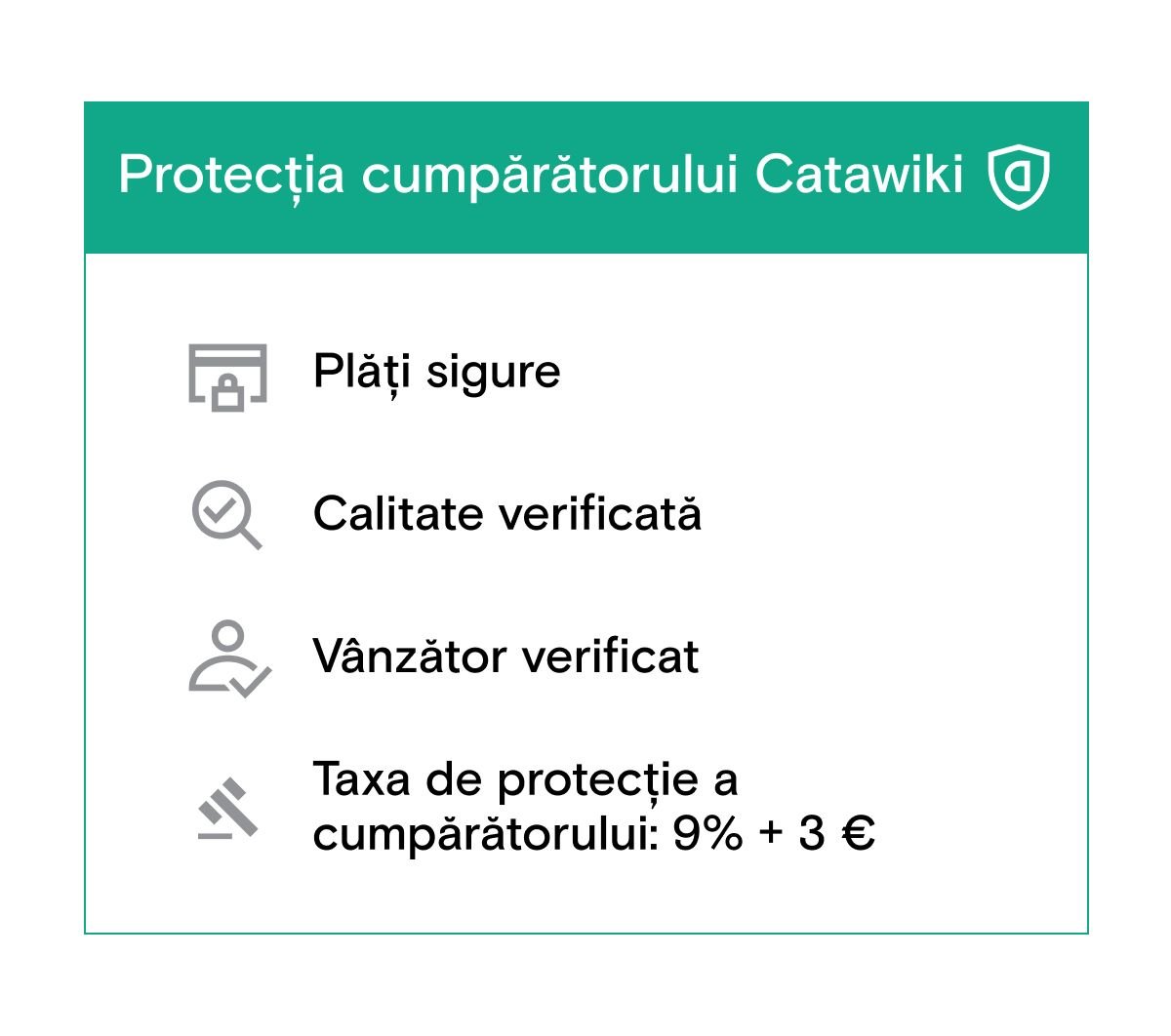 Protecția cumpărătorului Catawiki

Plăți sigure

Calitate verificată

Vânzător verificat

Taxa de protecție a cumpărătorului: 9% + 3 €