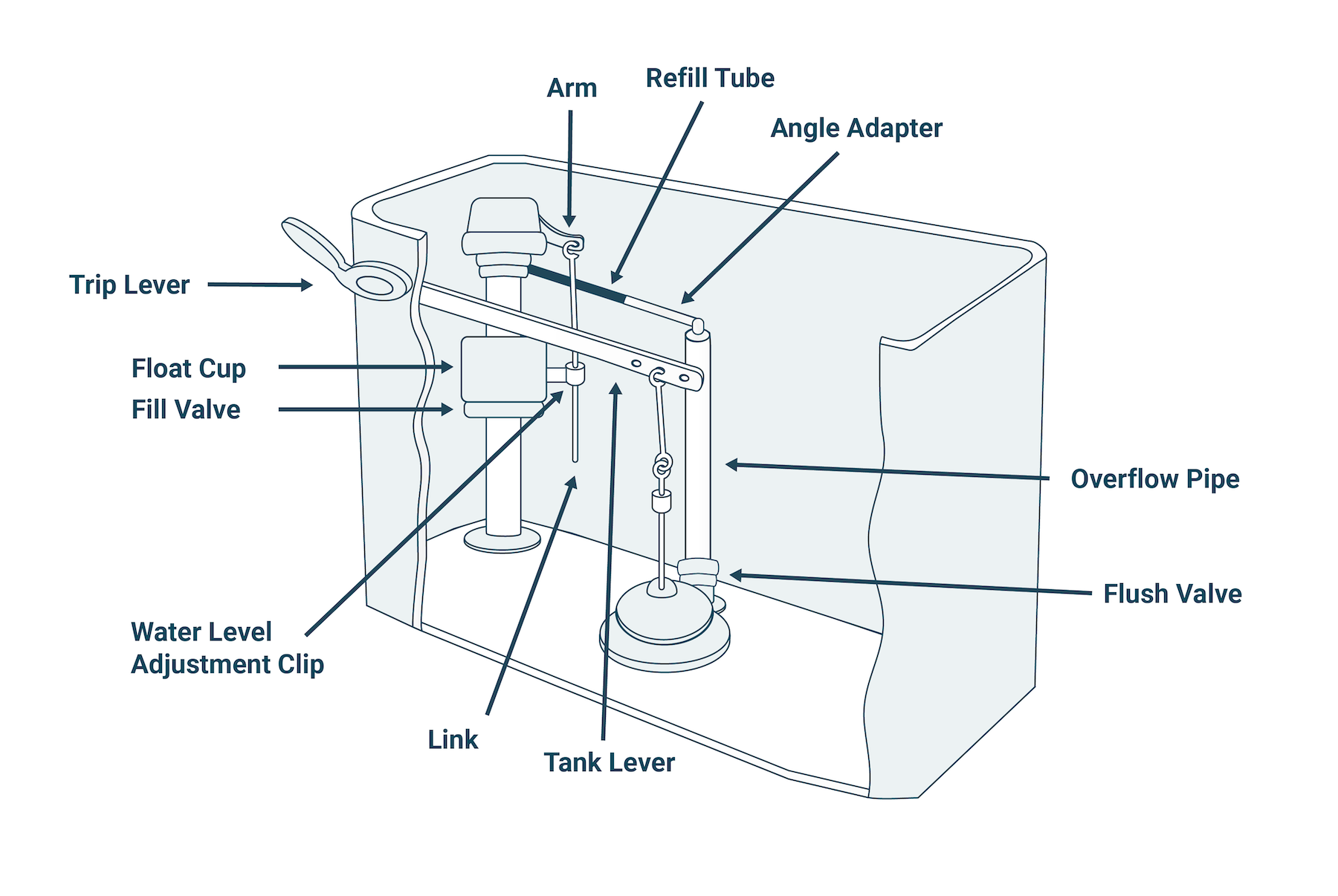 Arm

Refill Tube

Angle Adapter

Trip Lever

Float Cup

Fill Valve

Overflow Pipe

Flush Valve

Water Level
Adjustment Clip

Link

Tank Lever