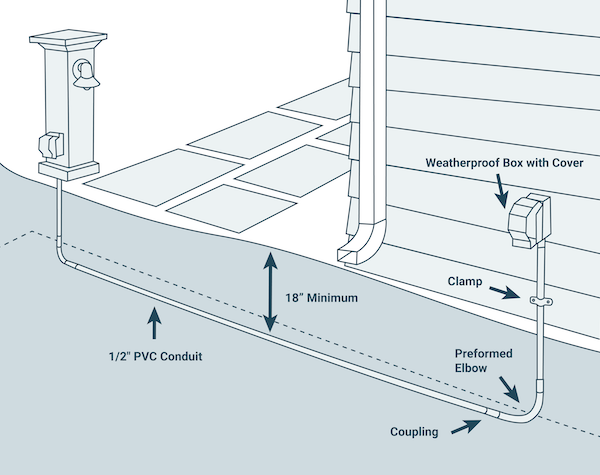 Weatherproof Box with Cover

Clamp

18" Minimum

1/2" PVC Conduit

Preformed Elbow

Coupling