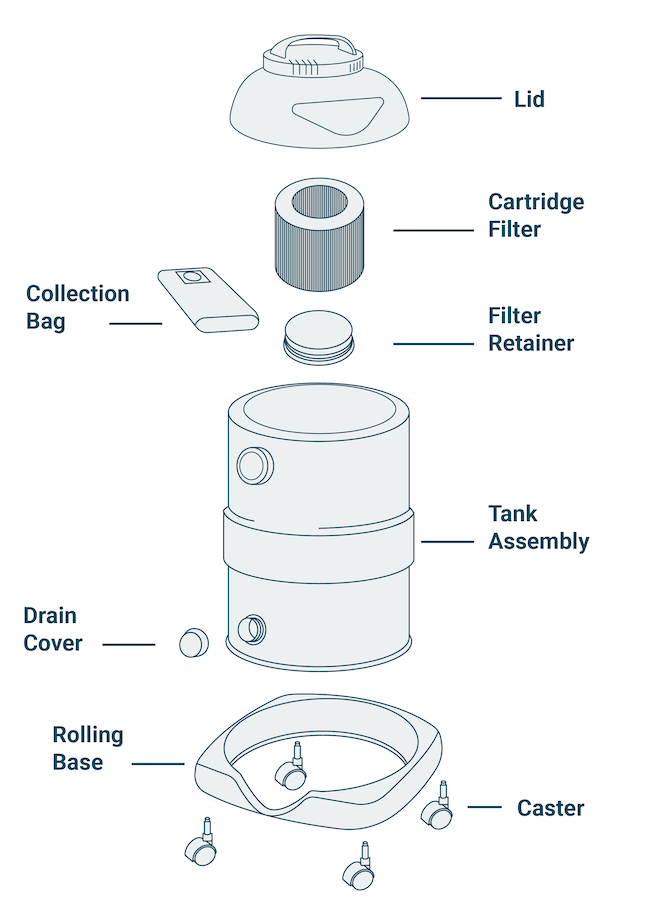 Lid

Cartridge Filter

Collection Bag

Filter Retainer

Tank Assembly

Drain Cover

Rolling Base

Caster