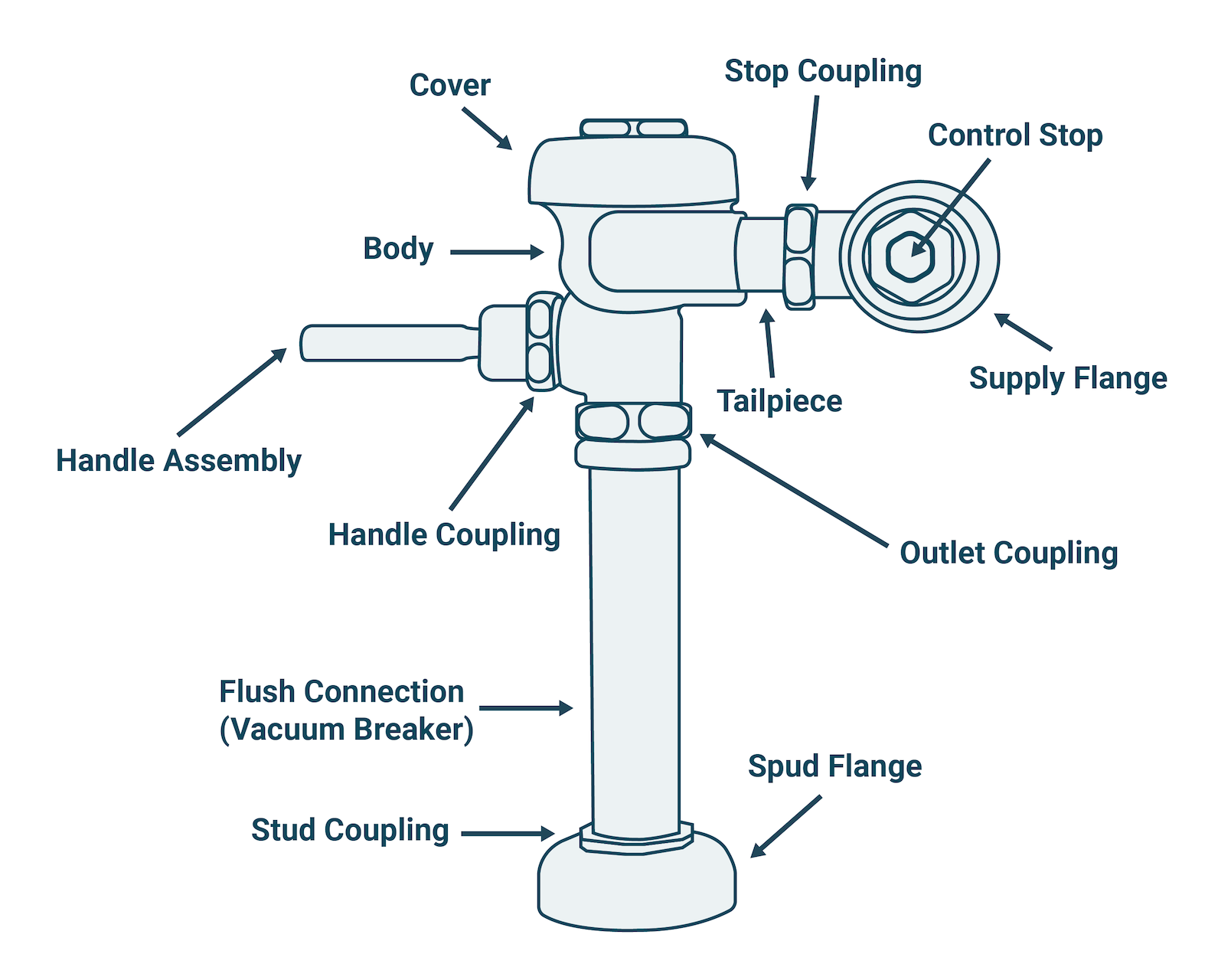 Cover

Stop Coupling

Control Stop

Body

Supply Flange

Tailpiece

Handle Assembly

Handle Coupling

Outlet Coupling

Flush Connection (Vacuum Breaker)

Spud Flange

Stud Coupling