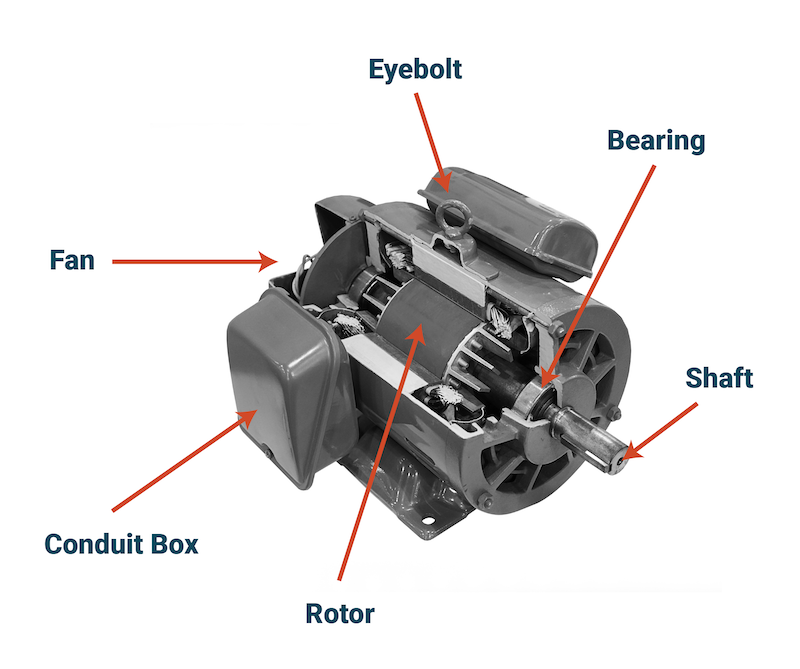 Eyebolt

Bearing

Fan

Shaft

Conduit Box

Rotor