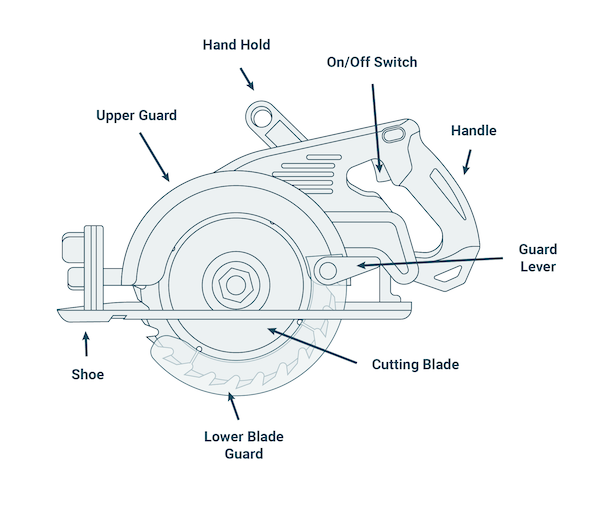 Hand Hold

On/Off Switch

Upper Guard

Handle

Guard Lever

Shoe

Cutting Blade

Lower Blade Guard