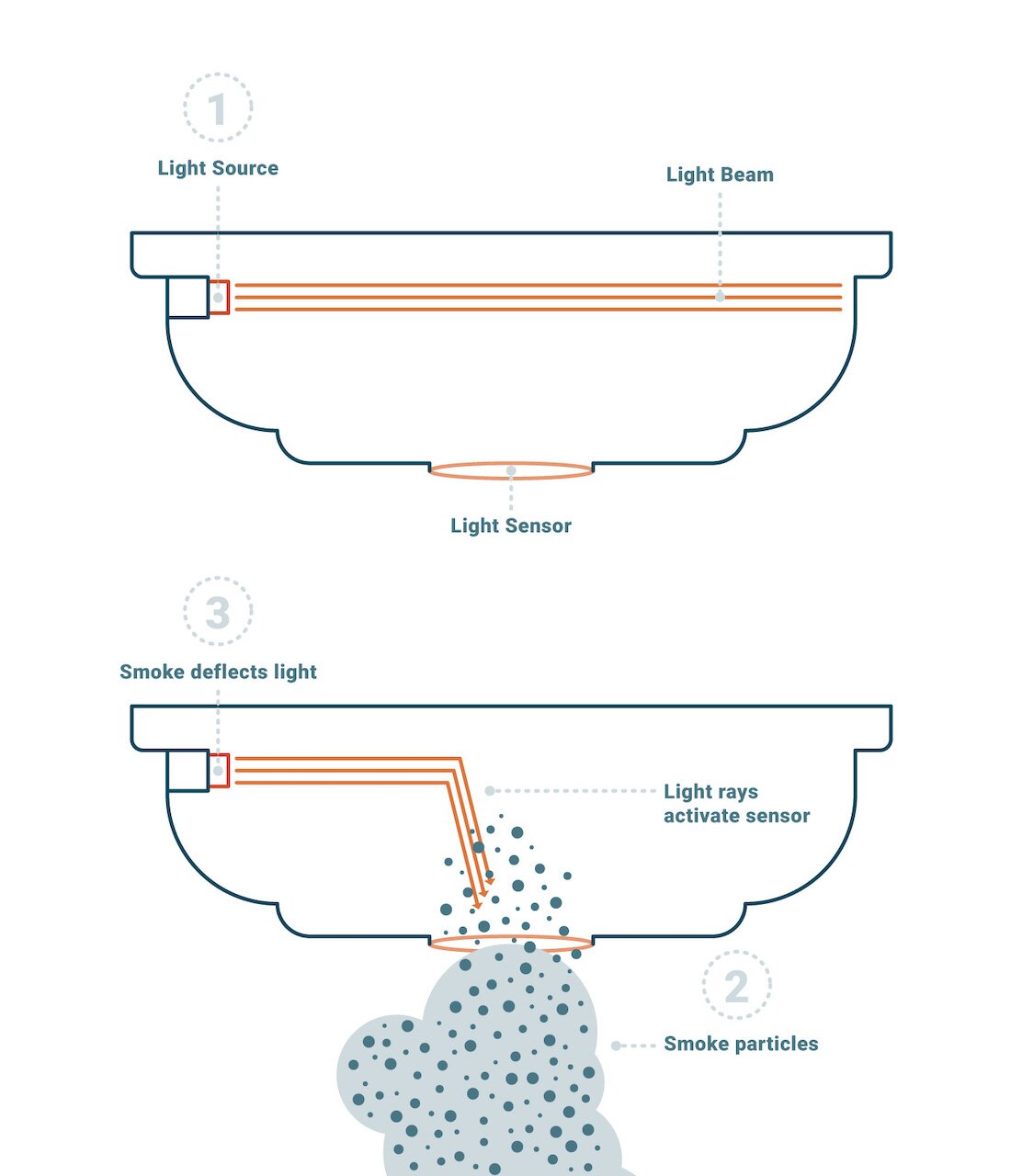 1

Light Source

Light Beam

Light Sensor

3

Smoke deflects light

Light rays activate sensor

2

Smoke particles