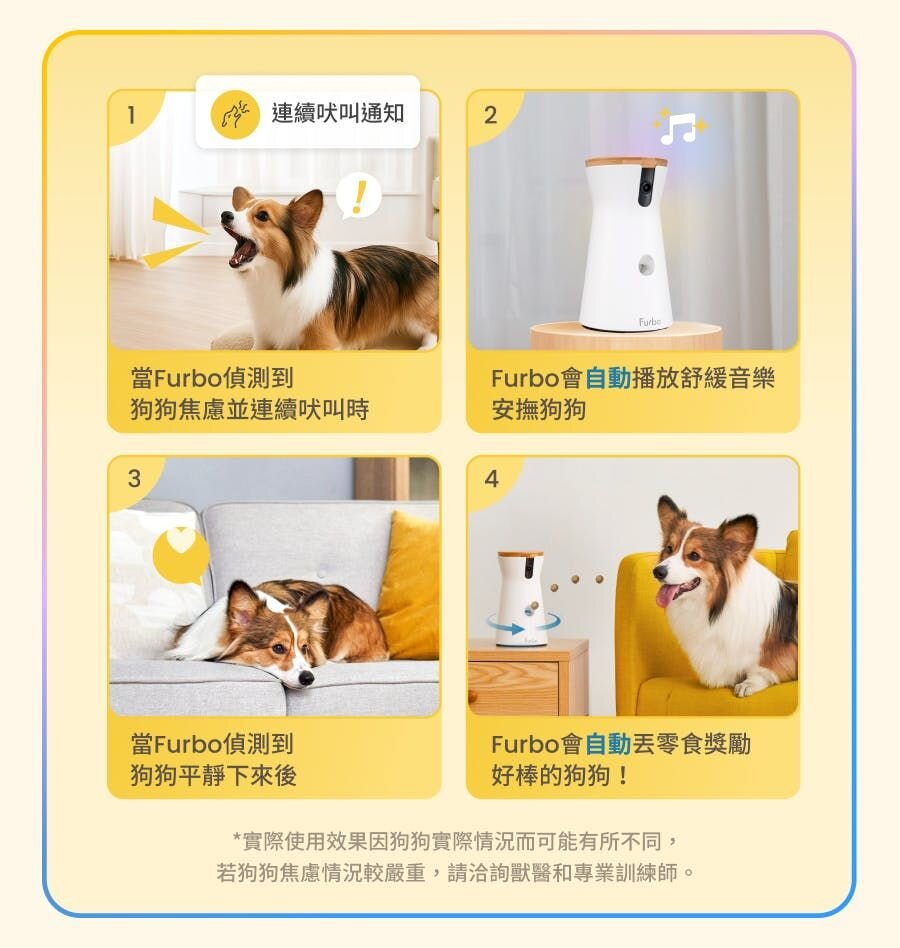 1

連續吠叫通知

當Furbo偵測到
狗狗焦慮並連續吠叫時

2

Furbo

Furbo會自動播放舒緩音樂
安撫狗狗

3

當Furbo偵測到
狗狗平靜下來後

4

Furbo會自動丟零食獎勵
好棒的狗狗！

*實際使用效果因狗狗實際情況而可能有所不同，
若狗狗焦慮情況較嚴重，請洽詢獸醫和專業訓練師。