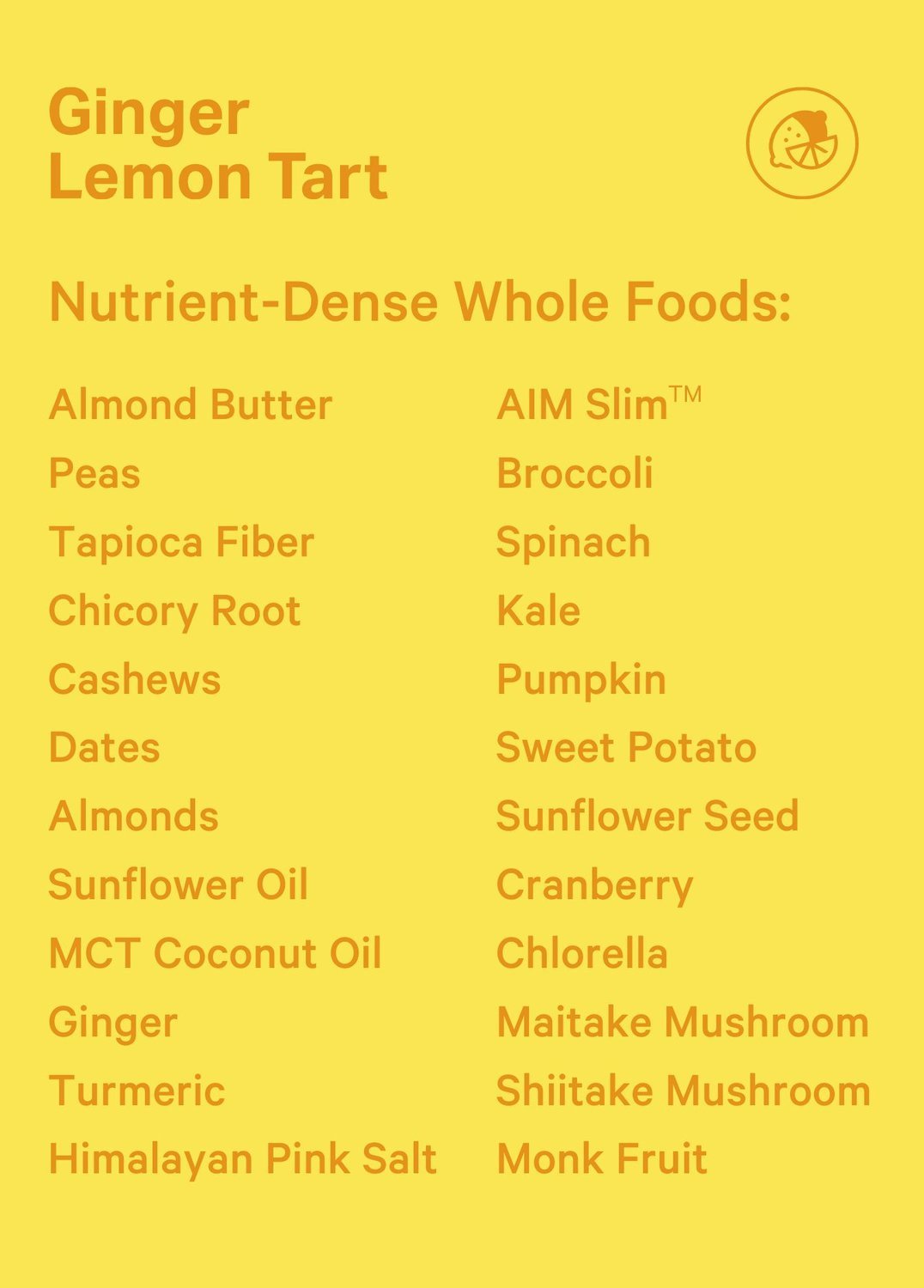 Ginger
Lemon Tart

Nutrient-Dense Whole Foods:

Almond Butter
Peas
Tapioca Fiber
Chicory Root
Cashews
Dates
Almonds
Sunflower Oil
MCT Coconut Oil
Ginger
Turmeric
Himalayan Pink Salt

AIM Slim™
Broccoli
Spinach
Kale
Pumpkin
Sweet Potato
Sunflower Seed
Cranberry
Chlorella
Maitake Mushroom
Shiitake Mushroom
Monk Fruit