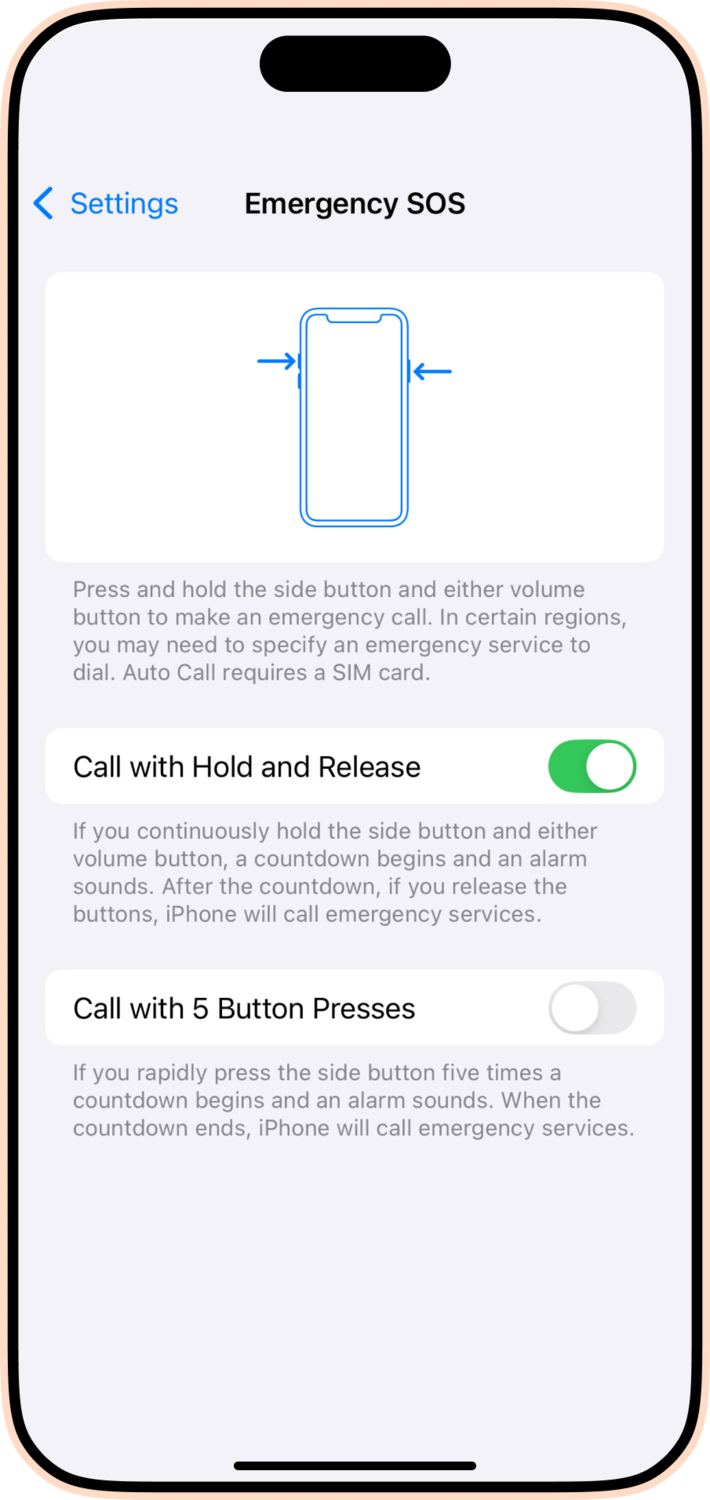 Settings

Emergency SOS

Press and hold the side button and either volume button to make an emergency call. In certain regions, you may need to specify an emergency service to dial. Auto Call requires a SIM card.

Call with Hold and Release

If you continuously hold the side button and either volume button, a countdown begins and an alarm sounds. After the countdown, if you release the buttons, iPhone will call emergency services.

Call with 5 Button Presses

If you rapidly press the side button five times a countdown begins and an alarm sounds. When the countdown ends, iPhone will call emergency services.