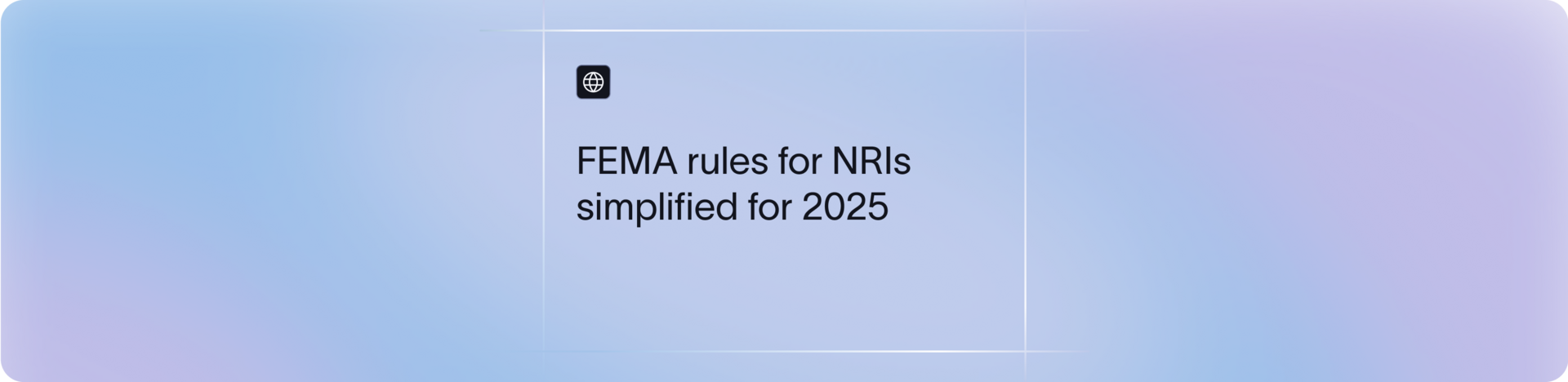 FEMA rules for NRIs simplified for 2025