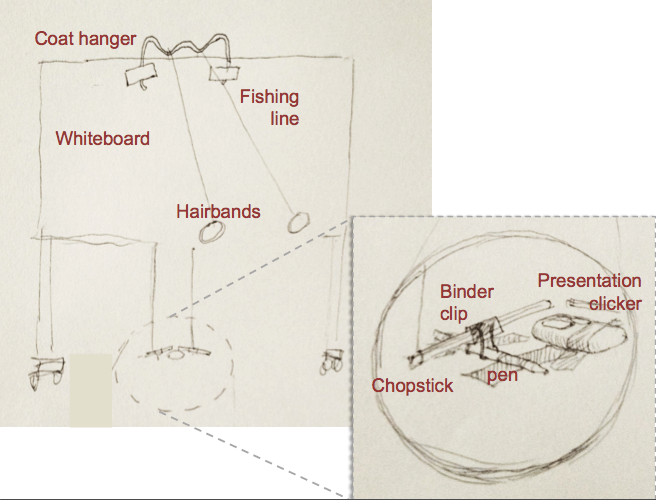 Coat hanger

Fishing line

Whiteboard

Hairbands

Binder clip

Presentation clicker

Chopstick

pen