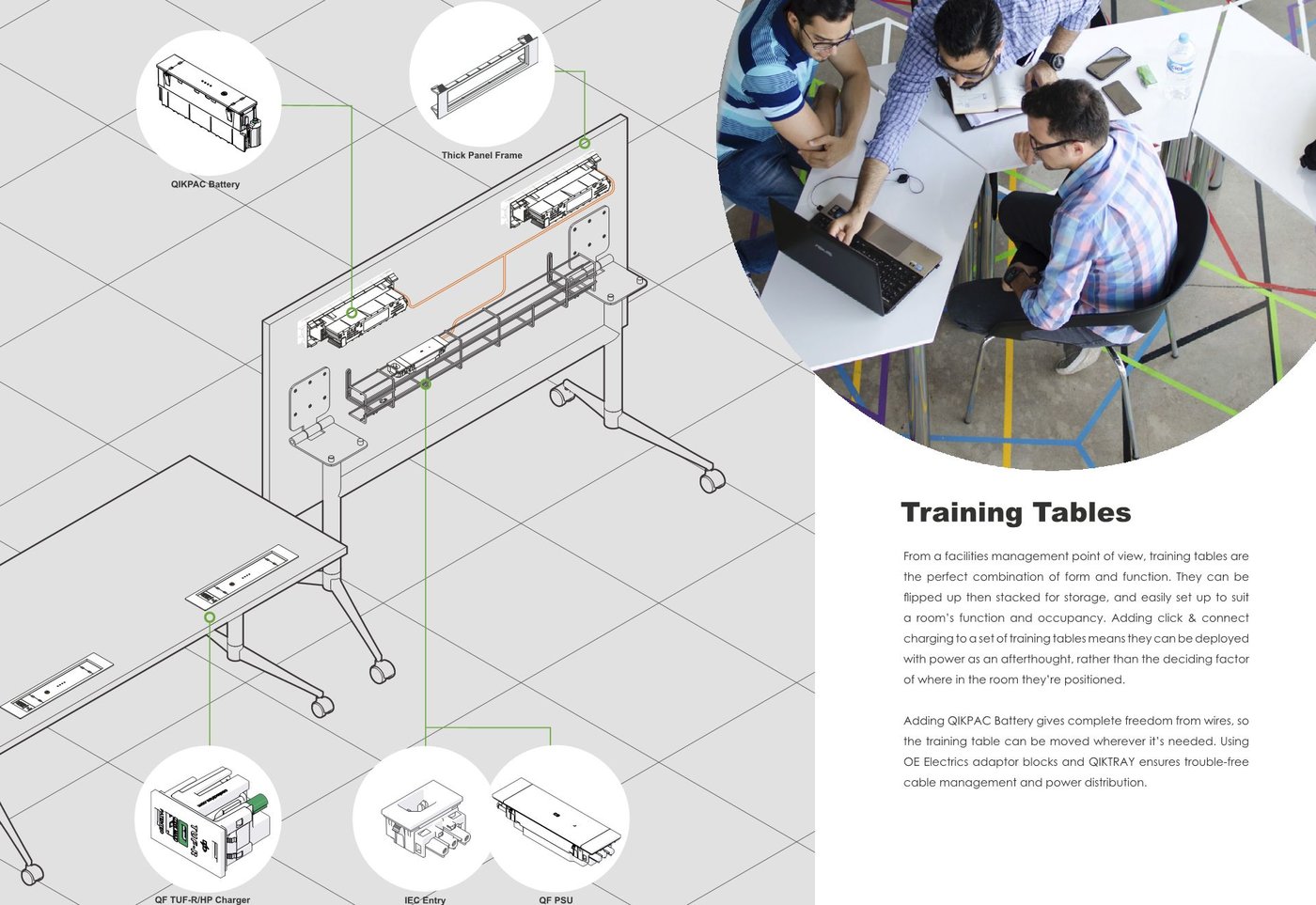 QIKPAC Battery

Thick Panel Frame

QF TUF-R/HP Charger

IEC Entry

QF PSU

Training Tables

From a facilities management point of view, training tables are the perfect combination of form and function. They can be flipped up then stacked for storage, and easily set up to suit a room's function and occupancy. Adding click & connect charging to a set of training tables means they can be deployed with power as an afterthought, rather than the deciding factor of where in the room they're positioned.

Adding QIKPAC Battery gives complete freedom from wires, so the training table can be moved wherever it's needed. Using OE Electrics adaptor blocks and QIKTRAY ensures trouble-free cable management and power distribution.