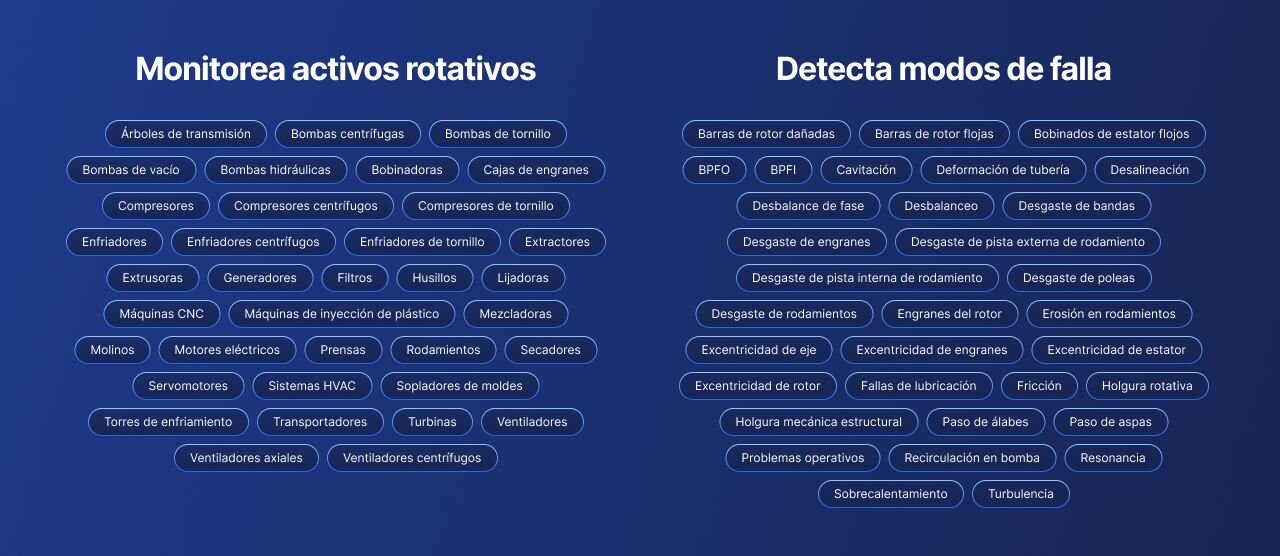 Monitorea activos rotativos

Árboles de transmisión
Bombas centrífugas
Bombas de tornillo
Bombas de vacío
Bombas hidráulicas
Bobinadoras
Cajas de engranes
Compresores
Compresores centrífugos
Compresores de tornillo
Enfriadores
Enfriadores centrífugos
Enfriadores de tornillo
Extractores
Extrusoras
Generadores
Filtros
Husillos
Lijadoras
Máquinas CNC
Máquinas de inyección de plástico
Mezcladoras
Molinos
Motores eléctricos
Prensas
Rodamientos
Secadores
Servomotores
Sistemas HVAC
Sopladores de moldes
Torres de enfriamiento
Transportadores
Turbinas
Ventiladores
Ventiladores axiales
Ventiladores centrífugos

Detecta modos de falla

Barras de rotor dañadas
Barras de rotor flojas
Bobinados de estator flojos
BPFO
BPFI
Cavitación
Deformación de tubería
Desalineación
Desbalance de fase
Desbalanceo
Desgaste de bandas
Desgaste de engranes
Desgaste de pista externa de rodamiento
Desgaste de pista interna de rodamiento
Desgaste de poleas
Desgaste de rodamientos
Engranes del rotor
Erosión en rodamientos
Excentricidad de eje
Excentricidad de engranes
Excentricidad de estator
Excentricidad de rotor
Fallas de lubricación
Fricción
Holgura rotativa
Holgura mecánica estructural
Paso de álabes
Paso de aspas
Problemas operativos
Recirculación en bomba
Resonancia
Sobrecalentamiento
Turbulencia