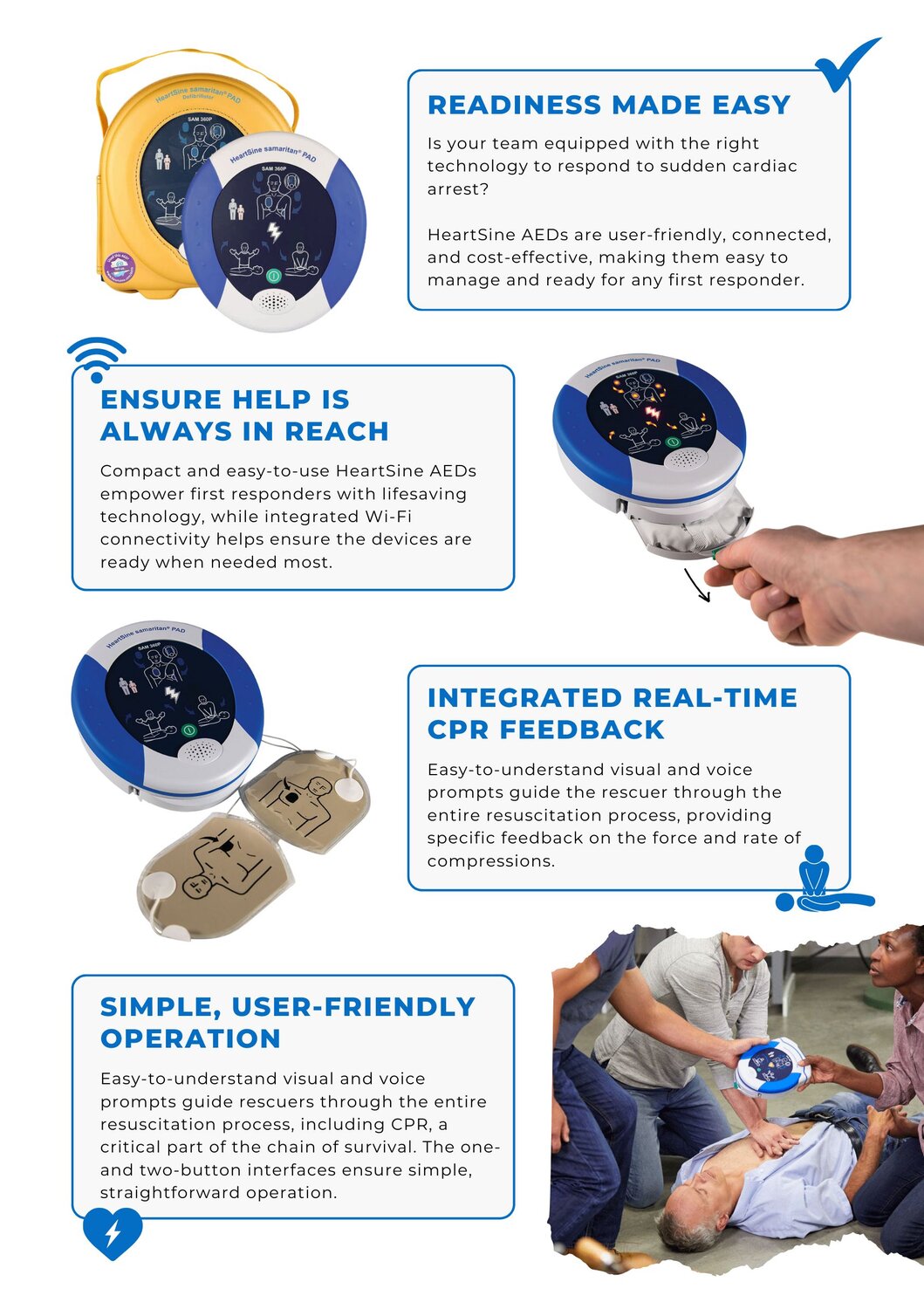 HeartSine samaritan® PAD
Defibrillator
SAM 360P

HeartSine samaritan® PAD
SAM 360P

READINESS MADE EASY

Is your team equipped with the right technology to respond to sudden cardiac arrest?

HeartSine AEDs are user-friendly, connected, and cost-effective, making them easy to manage and ready for any first responder.

ENSURE HELP IS ALWAYS IN REACH

Compact and easy-to-use HeartSine AEDs empower first responders with lifesaving technology, while integrated Wi-Fi connectivity helps ensure the devices are ready when needed most.

HeartSine samaritan® PAD
SAM 360P

HeartSine samaritan® PAD
SAM 360P

INTEGRATED REAL-TIME CPR FEEDBACK

Easy-to-understand visual and voice prompts guide the rescuer through the entire resuscitation process, providing specific feedback on the force and rate of compressions.

SIMPLE, USER-FRIENDLY OPERATION

Easy-to-understand visual and voice prompts guide rescuers through the entire resuscitation process, including CPR, a critical part of the chain of survival. The one- and two-button interfaces ensure simple, straightforward operation.