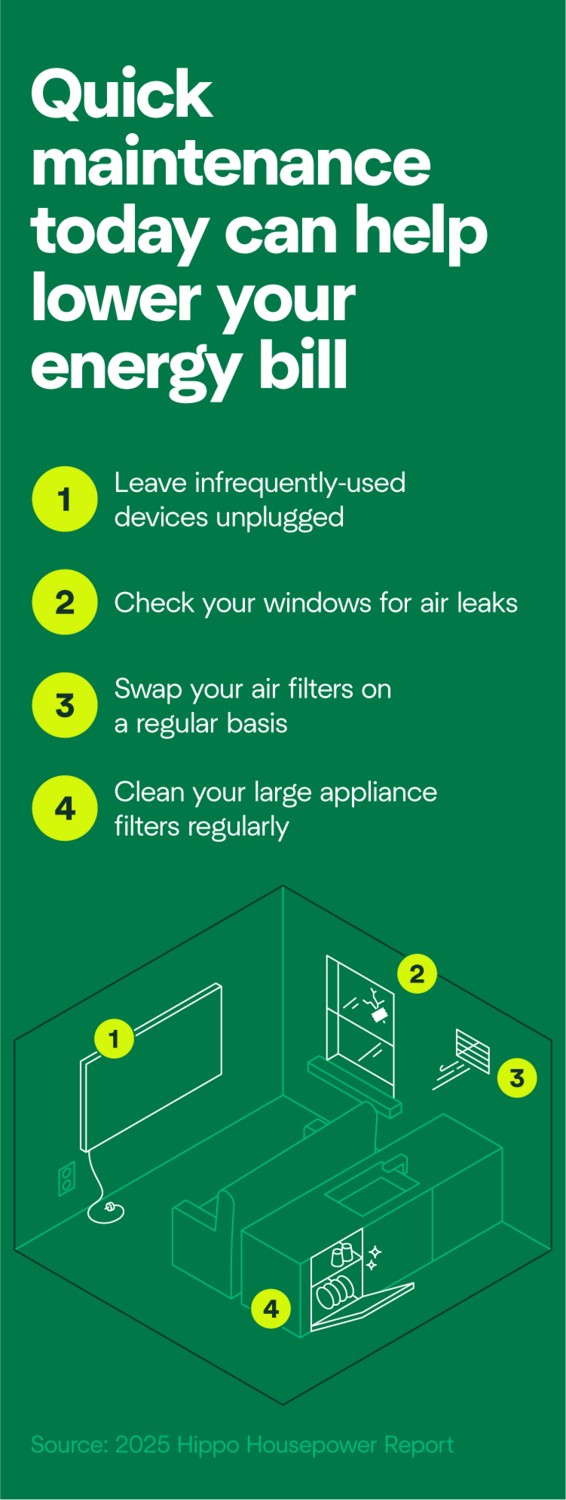 Quick maintenance today can help lower your energy bill

1 Leave infrequently-used devices unplugged

2 Check your windows for air leaks

3 Swap your air filters on a regular basis

4 Clean your large appliance filters regularly

1

2

3

4

Source: 2025 Hippo Housepower Report