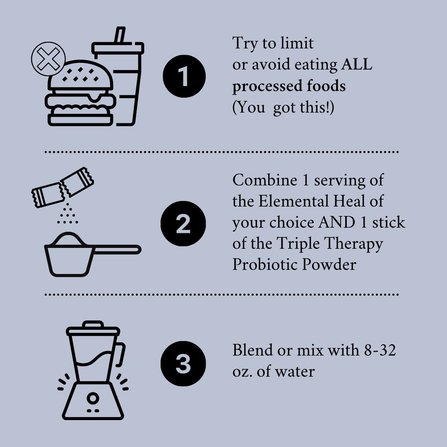 1

Try to limit or avoid eating ALL processed foods (You got this!)

2

Combine 1 serving of the Elemental Heal of your choice AND 1 stick of the Triple Therapy Probiotic Powder

3

Blend or mix with 8-32 oz. of water