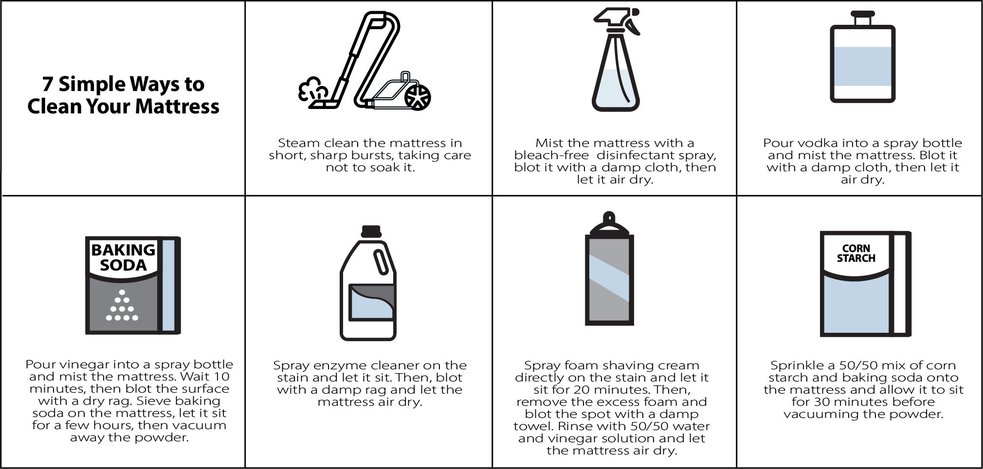 7 Simple Ways to Clean Your Mattress

Steam clean the mattress in short, sharp bursts, taking care not to soak it.

Mist the mattress with a bleach-free disinfectant spray, blot it with a damp cloth, then let it air dry.

Pour vodka into a spray bottle and mist the mattress. Blot it with a damp cloth, then let it air dry.

BAKING SODA

Pour vinegar into a spray bottle and mist the mattress. Wait 10 minutes, then blot the surface with a dry rag. Sieve baking soda on the mattress, let it sit for a few hours, then vacuum away the powder.

Spray enzyme cleaner on the stain and let it sit. Then, blot with a damp rag and let the mattress air dry.

Spray foam shaving cream directly on the stain and let it sit for 20 minutes. Then, remove the excess foam and blot the spot with a damp towel. Rinse with 50/50 water and vinegar solution and let the mattress air dry.

CORN STARCH

Sprinkle a 50/50 mix of corn starch and baking soda onto the mattress and allow it to sit for 30 minutes before vacuuming the powder.