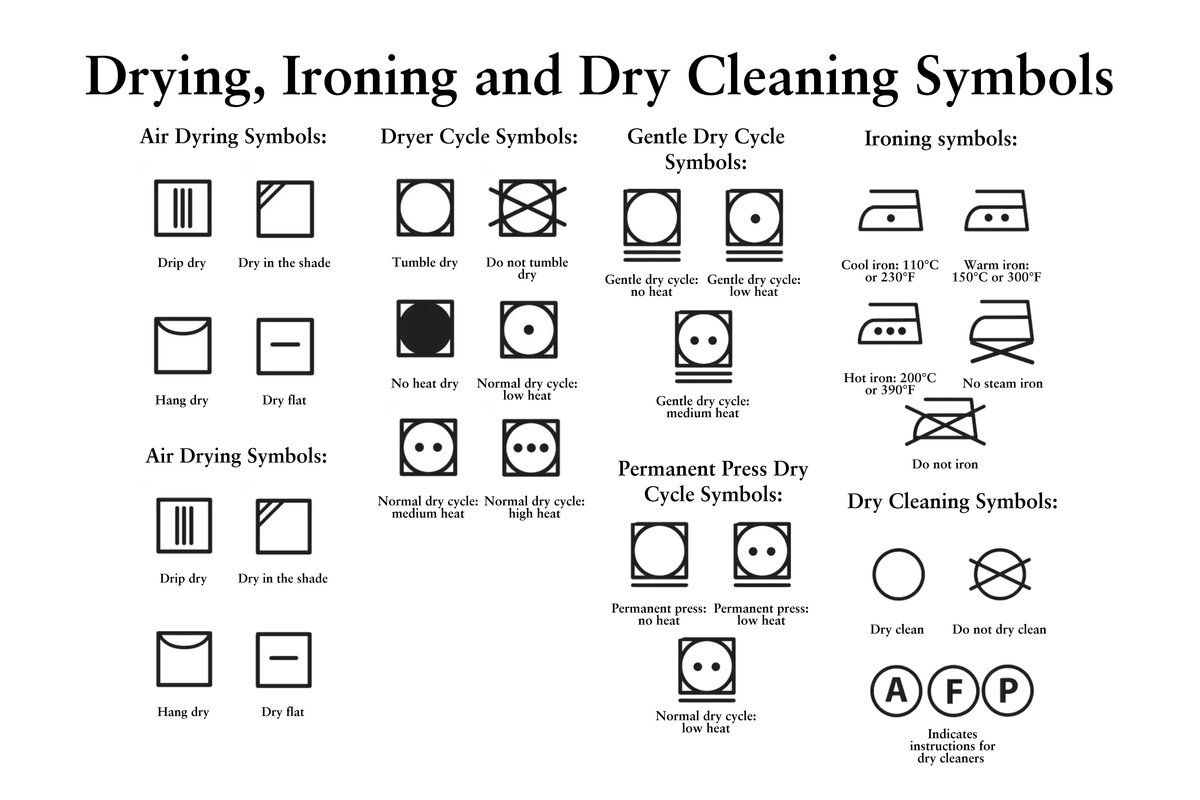 Drying, Ironing and Dry Cleaning Symbols

Air Dyring Symbols:

Drip dry

Dry in the shade

Hang dry

Dry flat

Air Drying Symbols:

Drip dry

Dry in the shade

Hang dry

Dry flat

Dryer Cycle Symbols:

Tumble dry

Do not tumble dry

No heat dry

Normal dry cycle: low heat

Normal dry cycle: medium heat

Normal dry cycle: high heat

Gentle Dry Cycle Symbols:

Gentle dry cycle: no heat

Gentle dry cycle: low heat

Gentle dry cycle: medium heat

Permanent Press Dry Cycle Symbols:

Permanent press: no heat

Permanent press: low heat

Normal dry cycle: low heat

Ironing symbols:

Cool iron: 110°C or 230°F

Warm iron: 150°C or 300°F

Hot iron: 200°C or 390°F

No steam iron

Do not iron

Dry Cleaning Symbols:

Dry clean

Do not dry clean

A F P

Indicates instructions for dry cleaners