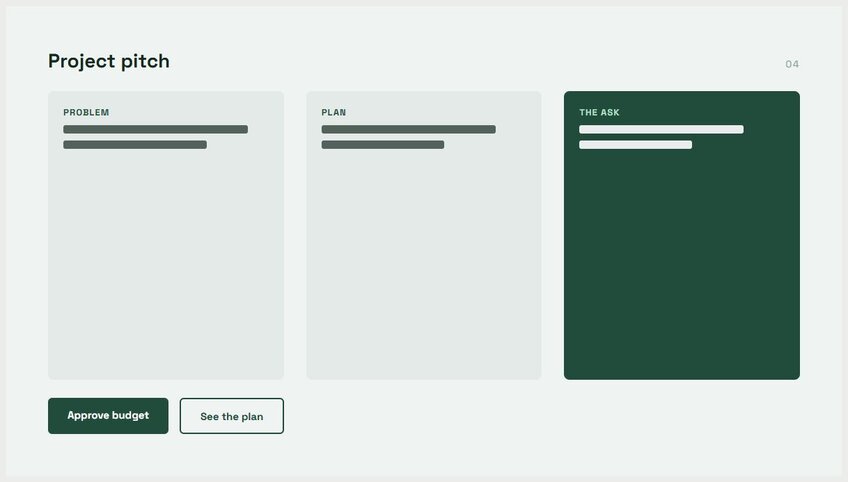 Project pitch

04

PROBLEM

PLAN

THE ASK

Approve budget

See the plan