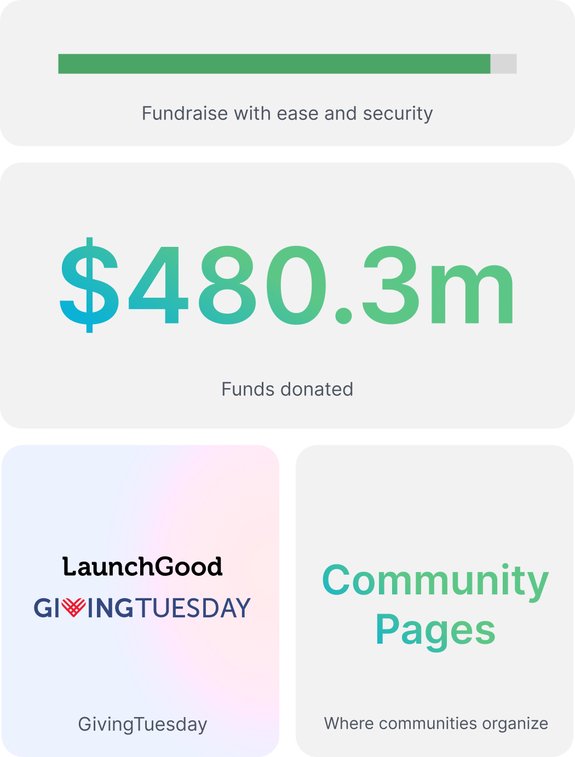 Fundraise with ease and security

$480.3m

Funds donated

LaunchGood
GIVINGTUESDAY

GivingTuesday

Community
Pages

Where communities organize