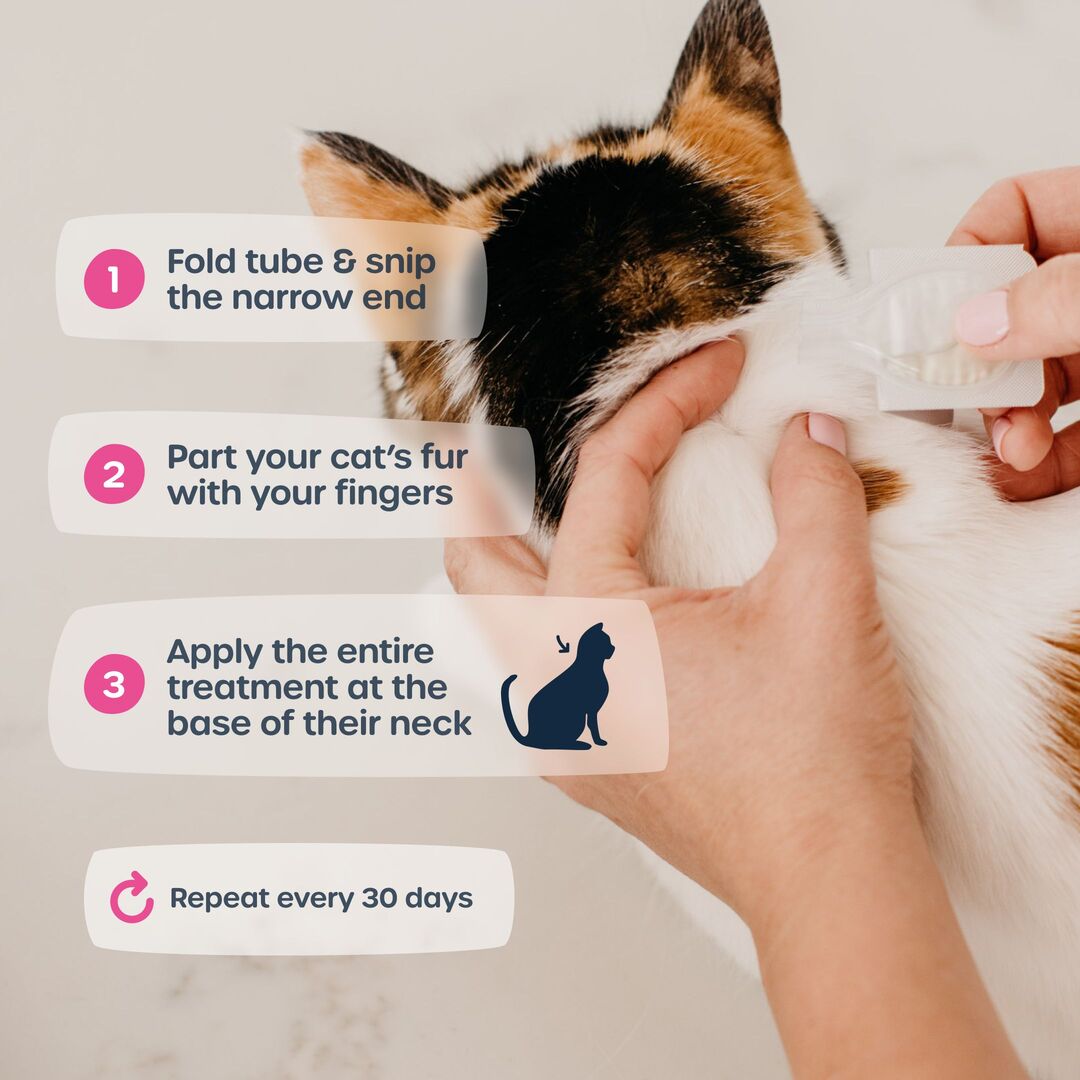 1 Fold tube & snip the narrow end

2 Part your cat's fur with your fingers

3 Apply the entire treatment at the base of their neck

Repeat every 30 days