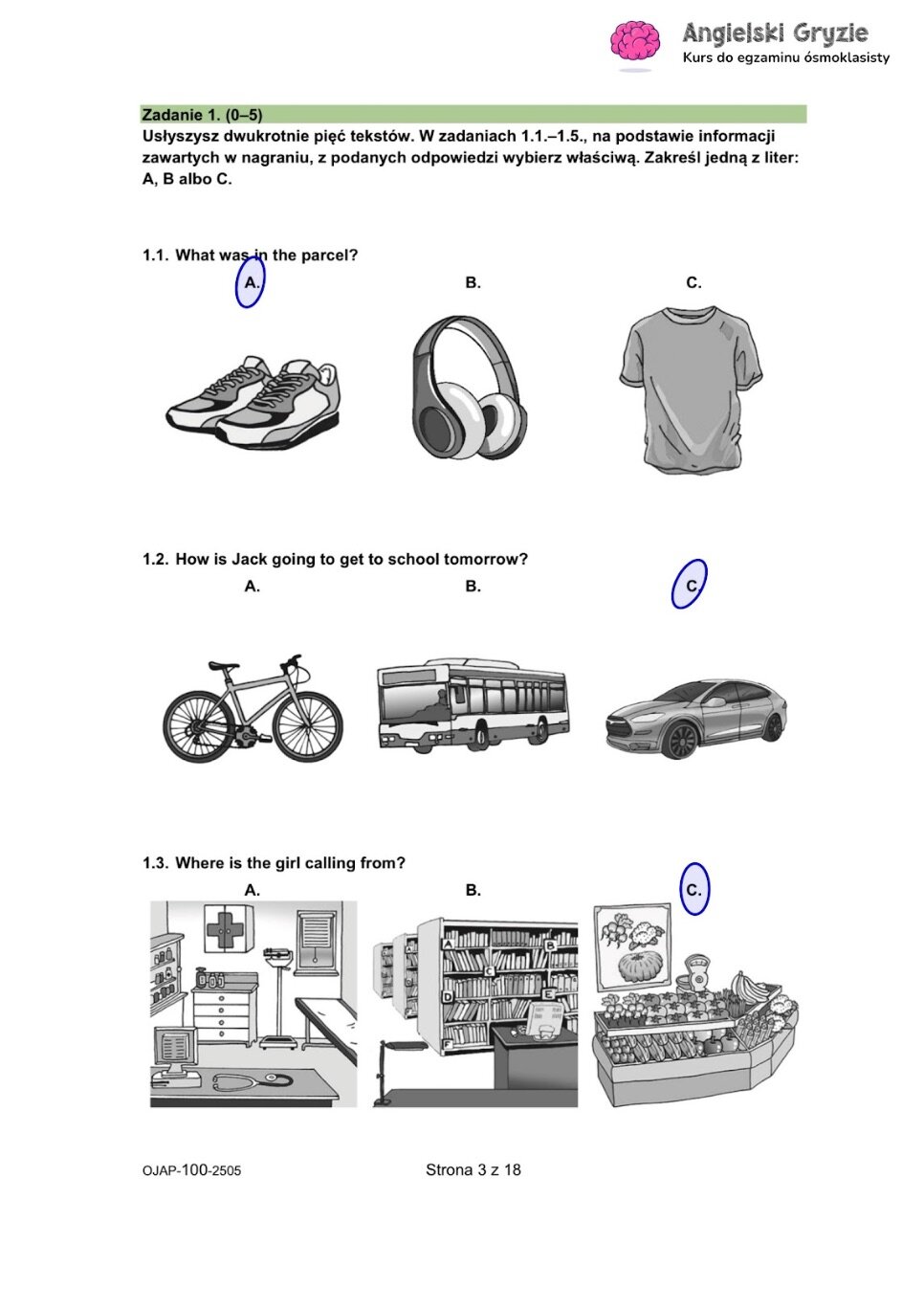 Angielski Gryzie
Kurs do egzaminu ósmoklasisty

Zadanie 1. (0–5)
Usłyszysz dwukrotnie pięć tekstów. W zadaniach 1.1.–1.5., na podstawie informacji zawartych w nagraniu, z podanych odpowiedzi wybierz właściwą. Zakreśl jedną z liter: A, B albo C.

1.1. What was in the parcel?
A.
B.
C.

1.2. How is Jack going to get to school tomorrow?
A.
B.
C.

1.3. Where is the girl calling from?
A.
B.
C.

A
B
C
D
E
F

OJAP-100-2505
Strona 3 z 18