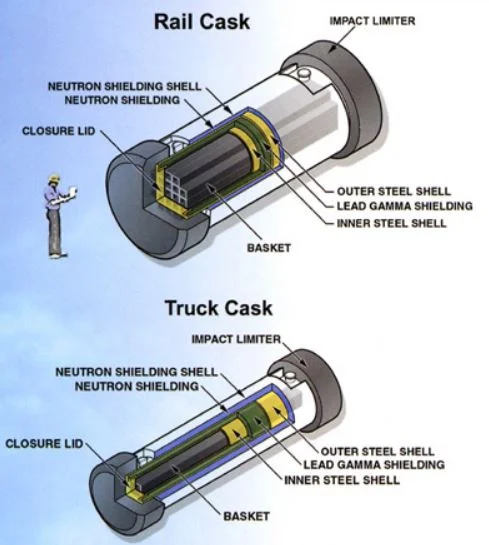 Rail Cask

IMPACT LIMITER

NEUTRON SHIELDING SHELL
NEUTRON SHIELDING

CLOSURE LID

OUTER STEEL SHELL
LEAD GAMMA SHIELDING
INNER STEEL SHELL

BASKET

Truck Cask

IMPACT LIMITER

NEUTRON SHIELDING SHELL
NEUTRON SHIELDING

CLOSURE LID

OUTER STEEL SHELL
LEAD GAMMA SHIELDING
INNER STEEL SHELL

BASKET