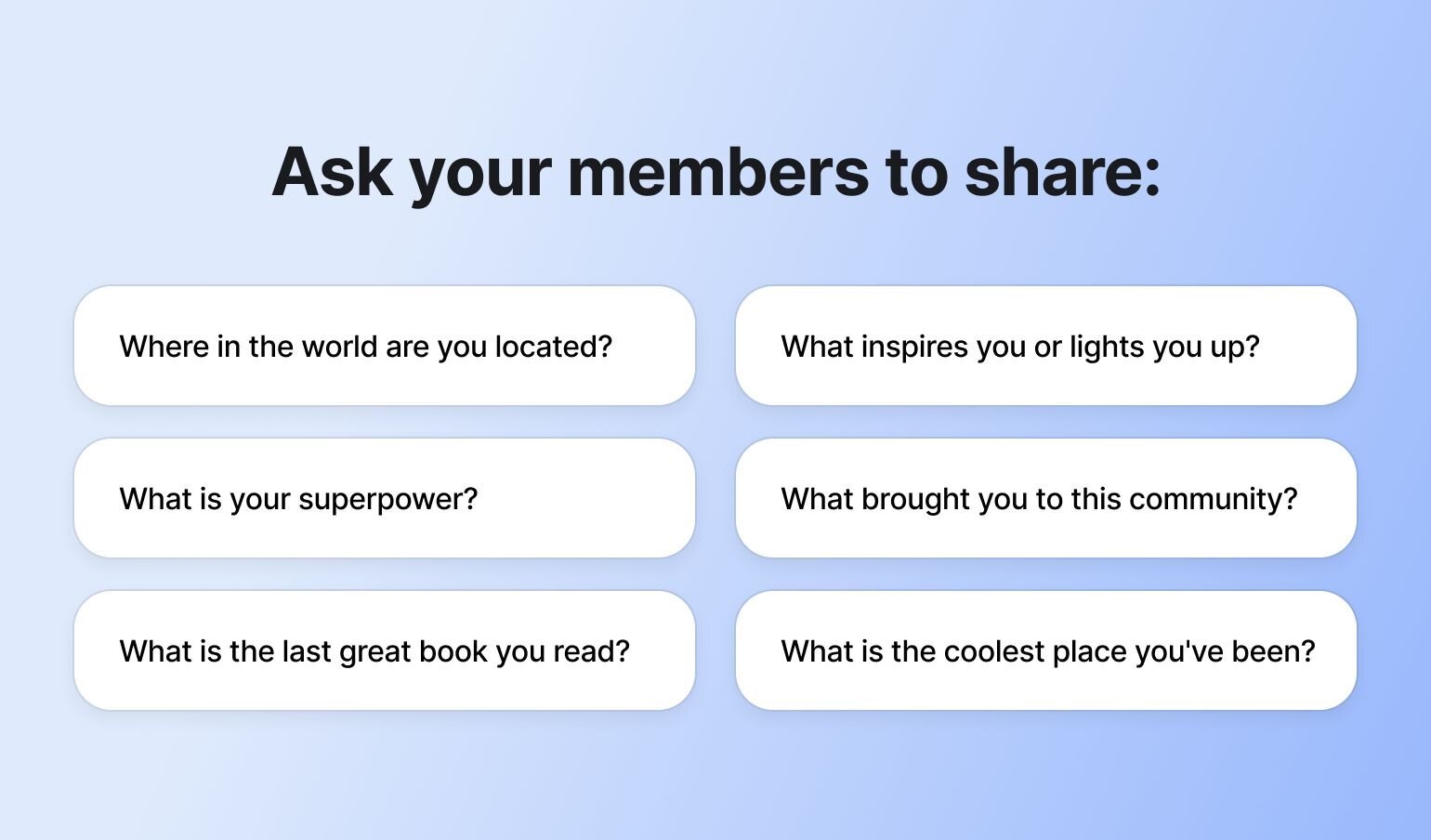 Ask your members to share:

Where in the world are you located?

What is your superpower?

What is the last great book you read?

What inspires you or lights you up?

What brought you to this community?

What is the coolest place you've been?