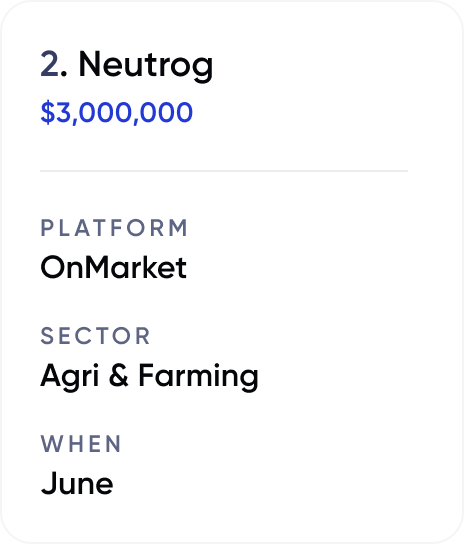 2. Neutrog
$3,000,000

PLATFORM
OnMarket

SECTOR
Agri & Farming

WHEN
June