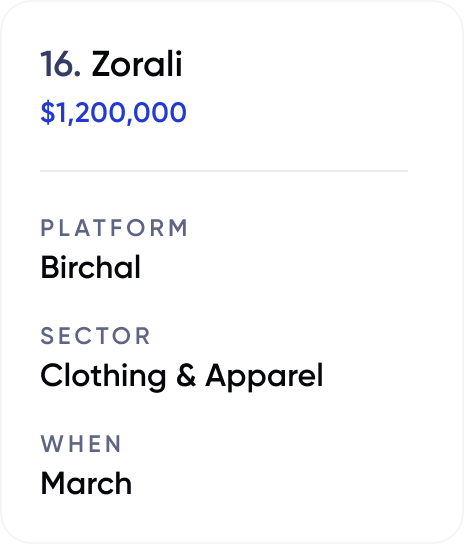 16. Zorali
$1,200,000

PLATFORM
Birchal

SECTOR
Clothing & Apparel

WHEN
March