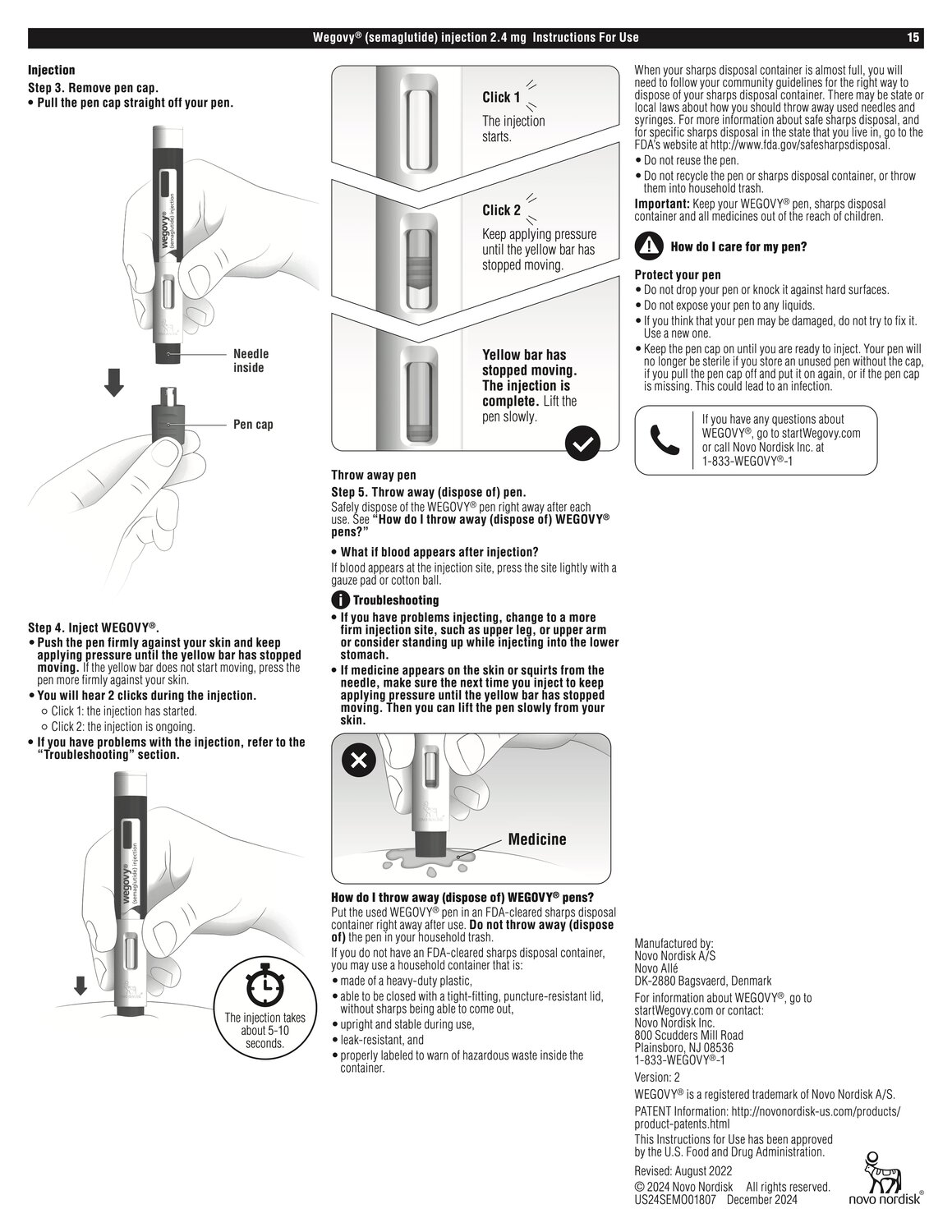 Wegovy® (semaglutide) injection 2.4 mg Instructions For Use 15

Injection
Step 3. Remove pen cap.
• Pull the pen cap straight off your pen.

wegovy® (semaglutide) injection

Needle inside

Pen cap

Step 4. Inject WEGOVY®.
• Push the pen firmly against your skin and keep applying pressure until the yellow bar has stopped moving. If the yellow bar does not start moving, press the pen more firmly against your skin.
• You will hear 2 clicks during the injection.
○ Click 1: the injection has started.
○ Click 2: the injection is ongoing.
• If you have problems with the injection, refer to the "Troubleshooting" section.

wegovy® (semaglutide) injection

The injection takes about 5-10 seconds.

Click 1
The injection starts.

Click 2
Keep applying pressure until the yellow bar has stopped moving.

Yellow bar has stopped moving. The injection is complete. Lift the pen slowly.

Throw away pen
Step 5. Throw away (dispose of) pen.
Safely dispose of the WEGOVY® pen right away after each use. See "How do I throw away (dispose of) WEGOVY® pens?"

• What if blood appears after injection?
If blood appears at the injection site, press the site lightly with a gauze pad or cotton ball.

Troubleshooting
• If you have problems injecting, change to a more firm injection site, such as upper leg, or upper arm or consider standing up while injecting into the lower stomach.
• If medicine appears on the skin or squirts from the needle, make sure the next time you inject to keep applying pressure until the yellow bar has stopped moving. Then you can lift the pen slowly from your skin.

Medicine

How do I throw away (dispose of) WEGOVY® pens?
Put the used WEGOVY® pen in an FDA-cleared sharps disposal container right away after use. Do not throw away (dispose of) the pen in your household trash.
If you do not have an FDA-cleared sharps disposal container, you may use a household container that is:
• made of a heavy-duty plastic,
• able to be closed with a tight-fitting, puncture-resistant lid, without sharps being able to come out,
• upright and stable during use,
• leak-resistant, and
• properly labeled to warn of hazardous waste inside the container.

When your sharps disposal container is almost full, you will need to follow your community guidelines for the right way to dispose of your sharps disposal container. There may be state or local laws about how you should throw away used needles and syringes. For more information about safe sharps disposal, and for specific sharps disposal in the state that you live in, go to the FDA's website at http://www.fda.gov/safesharpsdisposal.
• Do not reuse the pen.
• Do not recycle the pen or sharps disposal container, or throw them into household trash.
Important: Keep your WEGOVY® pen, sharps disposal container and all medicines out of the reach of children.

How do I care for my pen?

Protect your pen
• Do not drop your pen or knock it against hard surfaces.
• Do not expose your pen to any liquids.
• If you think that your pen may be damaged, do not try to fix it. Use a new one.
• Keep the pen cap on until you are ready to inject. Your pen will no longer be sterile if you store an unused pen without the cap, if you pull the pen cap off and put it on again, or if the pen cap is missing. This could lead to an infection.

If you have any questions about WEGOVY®, go to startWegovy.com or call Novo Nordisk Inc. at 1-833-WEGOVY®-1

Manufactured by:
Novo Nordisk A/S
Novo Allé
DK-2880 Bagsvaerd, Denmark
For information about WEGOVY®, go to startWegovy.com or contact:
Novo Nordisk Inc.
800 Scudders Mill Road
Plainsboro, NJ 08536
1-833-WEGOVY®-1
Version: 2
WEGOVY® is a registered trademark of Novo Nordisk A/S.
PATENT Information: http://novonordisk-us.com/products/product-patents.html
This Instructions for Use has been approved by the U.S. Food and Drug Administration.
Revised: August 2022
© 2024 Novo Nordisk All rights reserved.
US24SEMO01807 December 2024
novo nordisk®