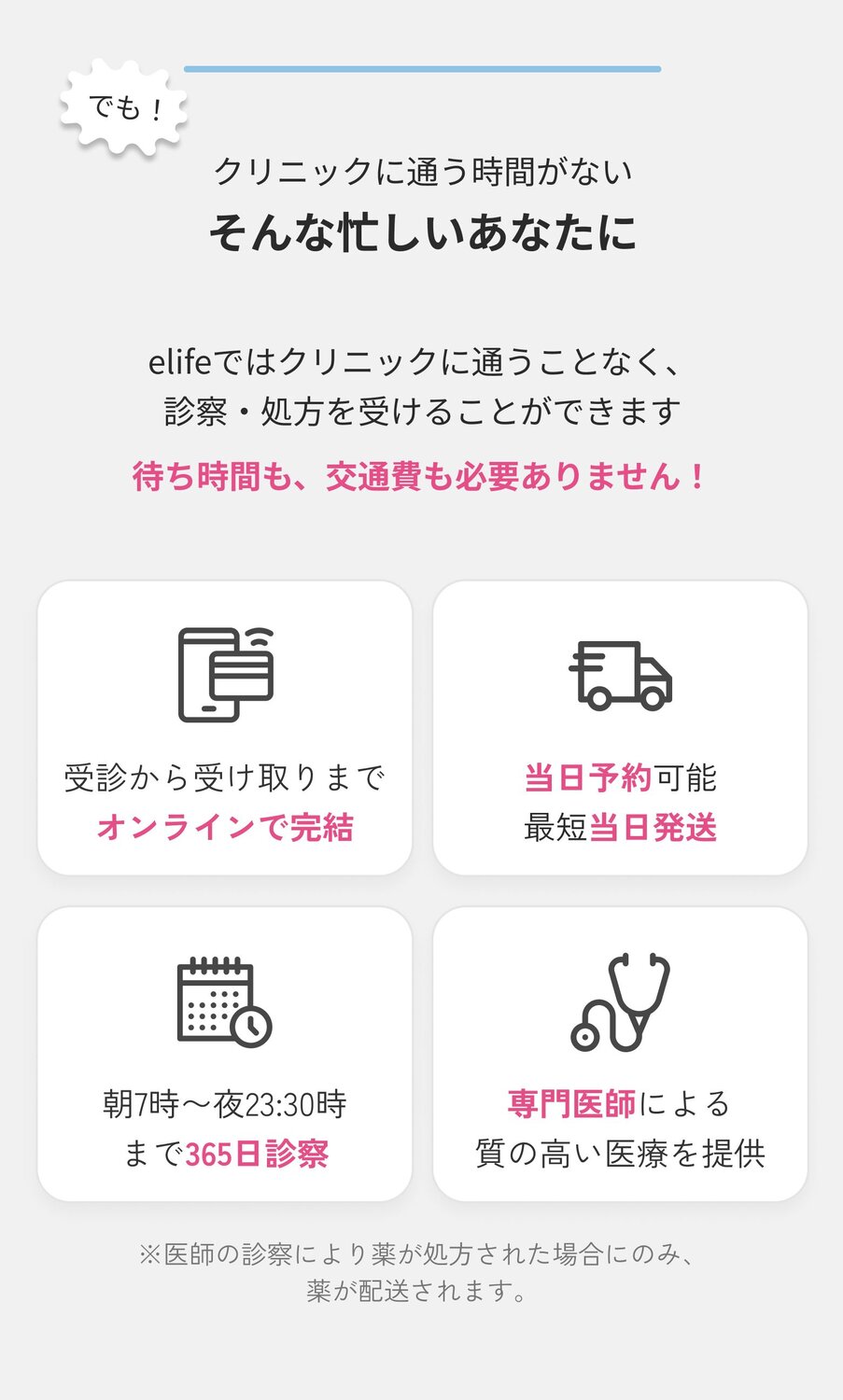 でも！

クリニックに通う時間がない
そんな忙しいあなたに

elifeではクリニックに通うことなく、
診察・処方を受けることができます

待ち時間も、交通費も必要ありません！

受診から受け取りまで
オンラインで完結

当日予約可能
最短当日発送

朝7時～夜23:30時
まで365日診察

専門医師による
質の高い医療を提供

※医師の診察により薬が処方された場合にのみ、
薬が配送されます。