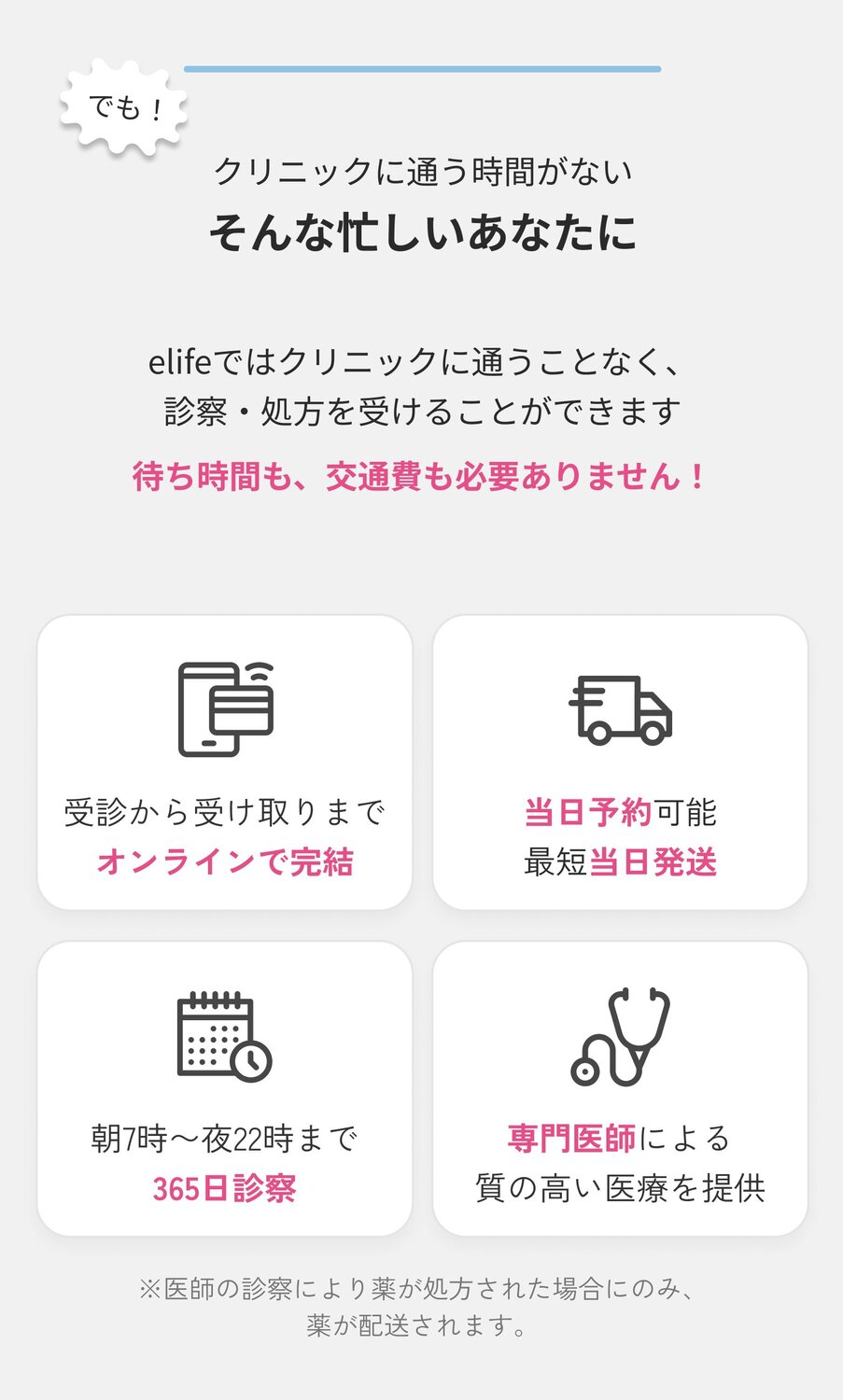 でも！

クリニックに通う時間がない
そんな忙しいあなたに

elifeではクリニックに通うことなく、
診察・処方を受けることができます
待ち時間も、交通費も必要ありません！

受診から受け取りまで
オンラインで完結

当日予約可能
最短当日発送

朝7時〜夜22時まで
365日診察

専門医師による
質の高い医療を提供

※医師の診察により薬が処方された場合にのみ、
薬が配送されます。