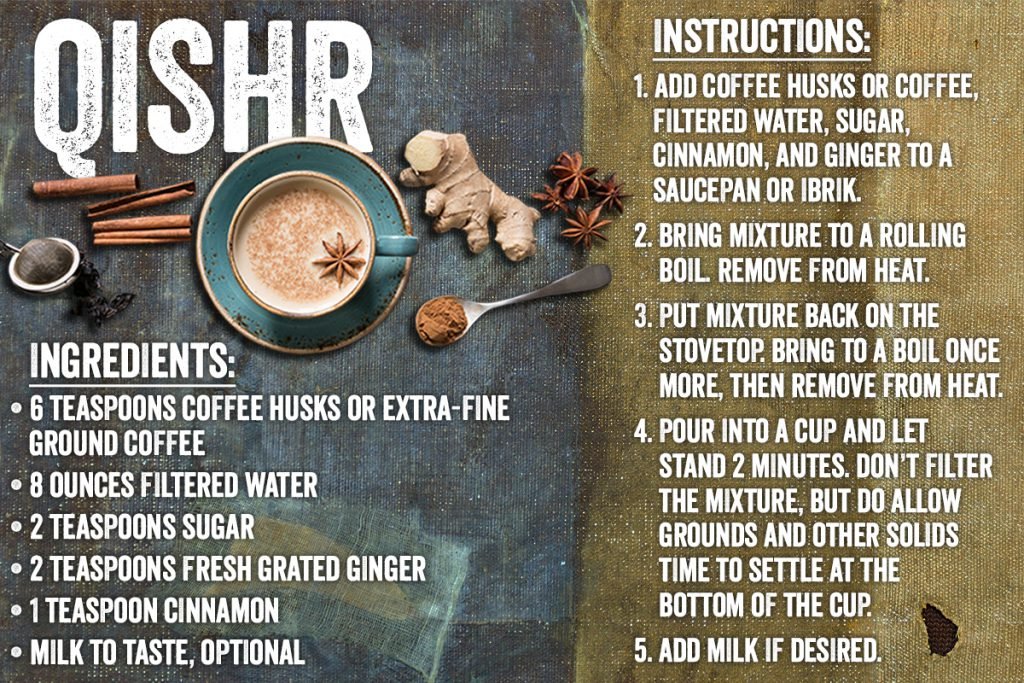 QISHR

INGREDIENTS:
• 6 TEASPOONS COFFEE HUSKS OR EXTRA-FINE GROUND COFFEE
• 8 OUNCES FILTERED WATER
• 2 TEASPOONS SUGAR
• 2 TEASPOONS FRESH GRATED GINGER
• 1 TEASPOON CINNAMON
• MILK TO TASTE, OPTIONAL

INSTRUCTIONS:
1. ADD COFFEE HUSKS OR COFFEE, FILTERED WATER, SUGAR, CINNAMON, AND GINGER TO A SAUCEPAN OR IBRIK.
2. BRING MIXTURE TO A ROLLING BOIL. REMOVE FROM HEAT.
3. PUT MIXTURE BACK ON THE STOVETOP. BRING TO A BOIL ONCE MORE, THEN REMOVE FROM HEAT.
4. POUR INTO A CUP AND LET STAND 2 MINUTES. DON'T FILTER THE MIXTURE, BUT DO ALLOW GROUNDS AND OTHER SOLIDS TIME TO SETTLE AT THE BOTTOM OF THE CUP.
5. ADD MILK IF DESIRED.