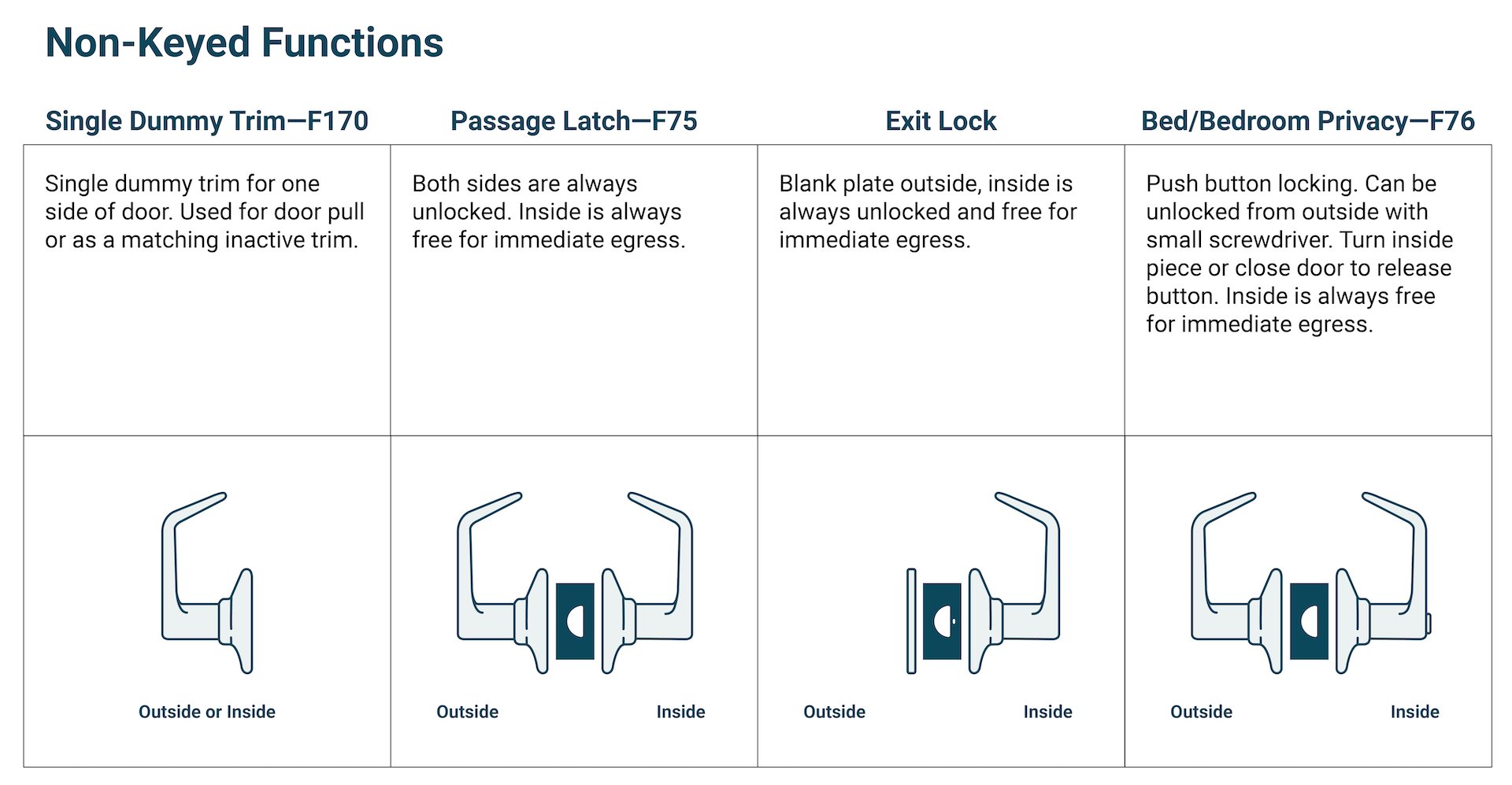 Non-Keyed Functions

| Single Dummy Trim—F170 | Passage Latch—F75 | Exit Lock | Bed/Bedroom Privacy—F76 |
|---|---|---|---|
| Single dummy trim for one side of door. Used for door pull or as a matching inactive trim. | Both sides are always unlocked. Inside is always free for immediate egress. | Blank plate outside, inside is always unlocked and free for immediate egress. | Push button locking. Can be unlocked from outside with small screwdriver. Turn inside piece or close door to release button. Inside is always free for immediate egress. |
| Outside or Inside | Outside Inside | Outside Inside | Outside Inside |