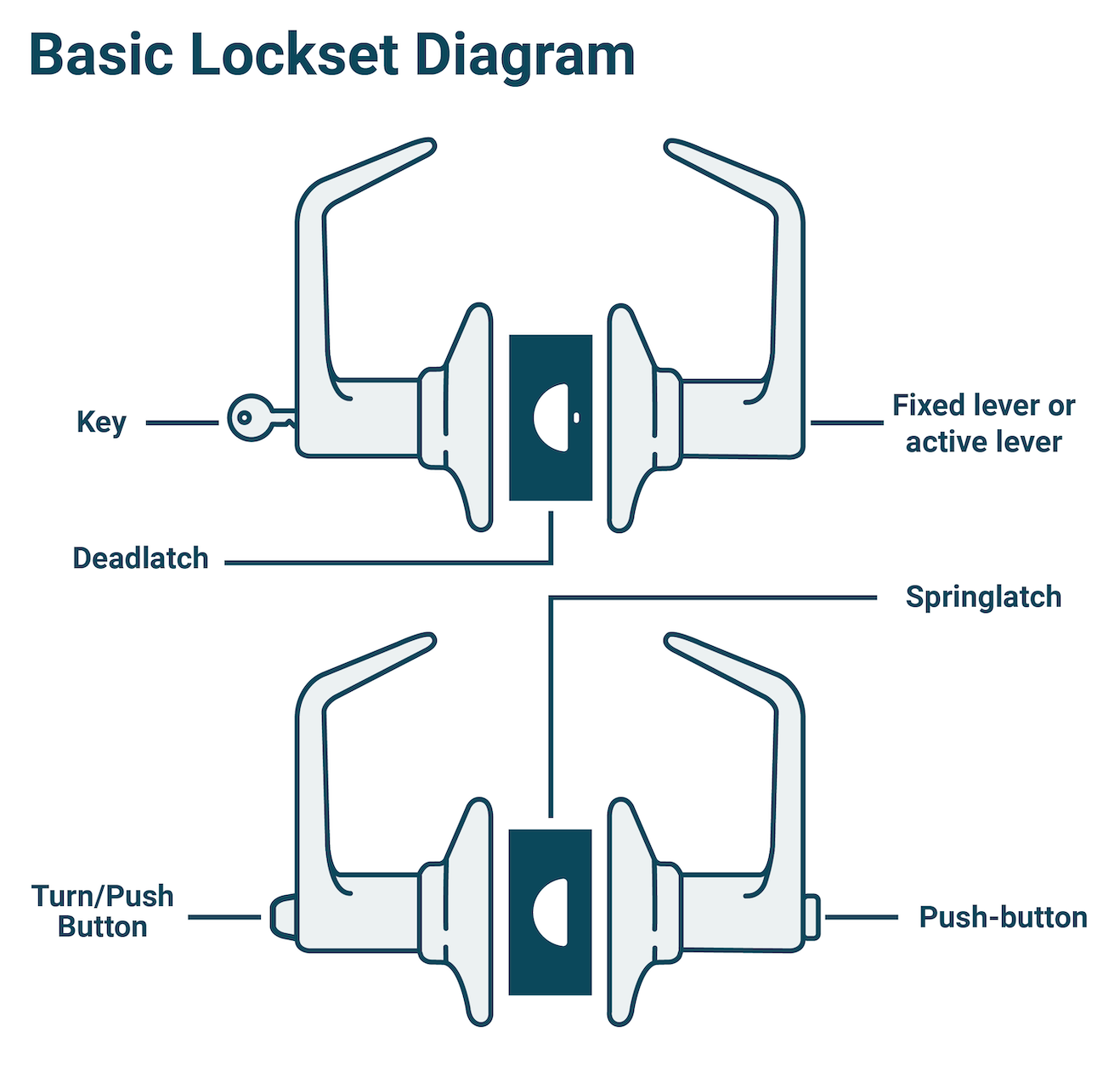 Basic Lockset Diagram

Key

Fixed lever or active lever

Deadlatch

Springlatch

Turn/Push Button

Push-button