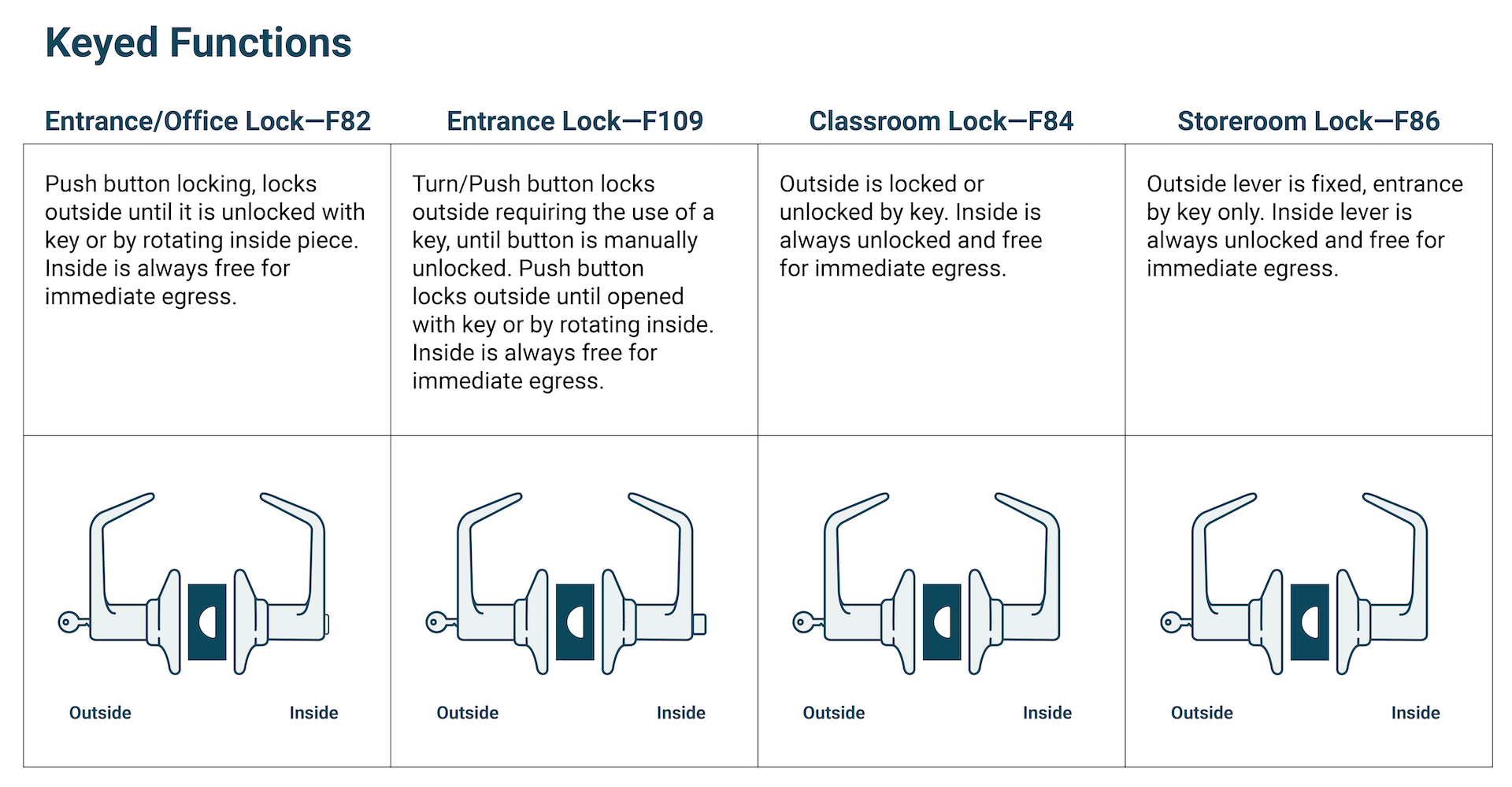 Keyed Functions

| Entrance/Office Lock—F82 | Entrance Lock—F109 | Classroom Lock—F84 | Storeroom Lock—F86 |
|---|---|---|---|
| Push button locking, locks outside until it is unlocked with key or by rotating inside piece. Inside is always free for immediate egress. | Turn/Push button locks outside requiring the use of a key, until button is manually unlocked. Push button locks outside until opened with key or by rotating inside. Inside is always free for immediate egress. | Outside is locked or unlocked by key. Inside is always unlocked and free for immediate egress. | Outside lever is fixed, entrance by key only. Inside lever is always unlocked and free for immediate egress. |
| Outside Inside | Outside Inside | Outside Inside | Outside Inside |