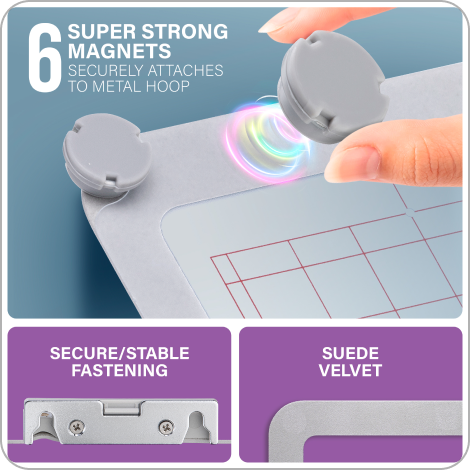 6 SUPER STRONG MAGNETS
SECURELY ATTACHES TO METAL HOOP

SECURE/STABLE FASTENING

SUEDE VELVET