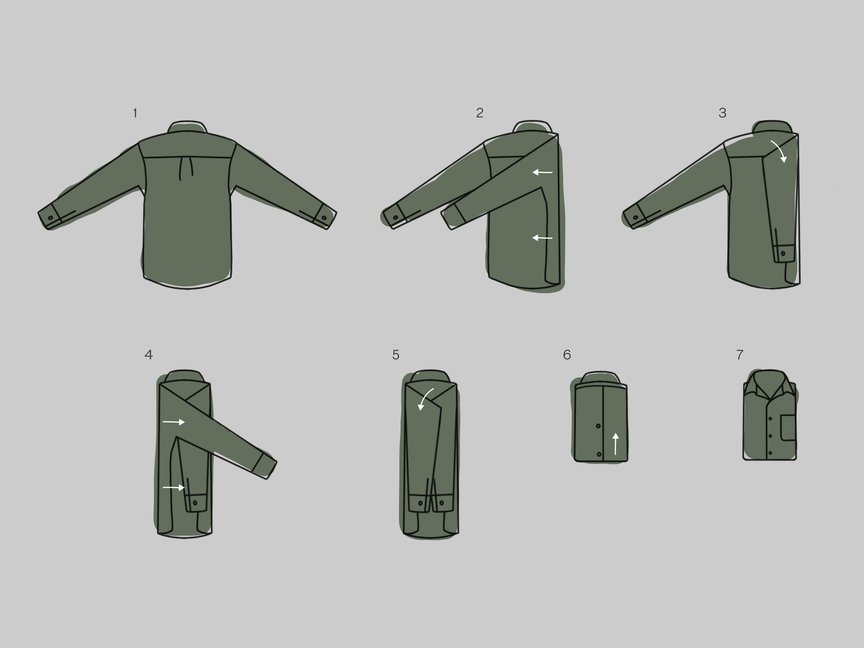 1

2

3

4

5

6

7